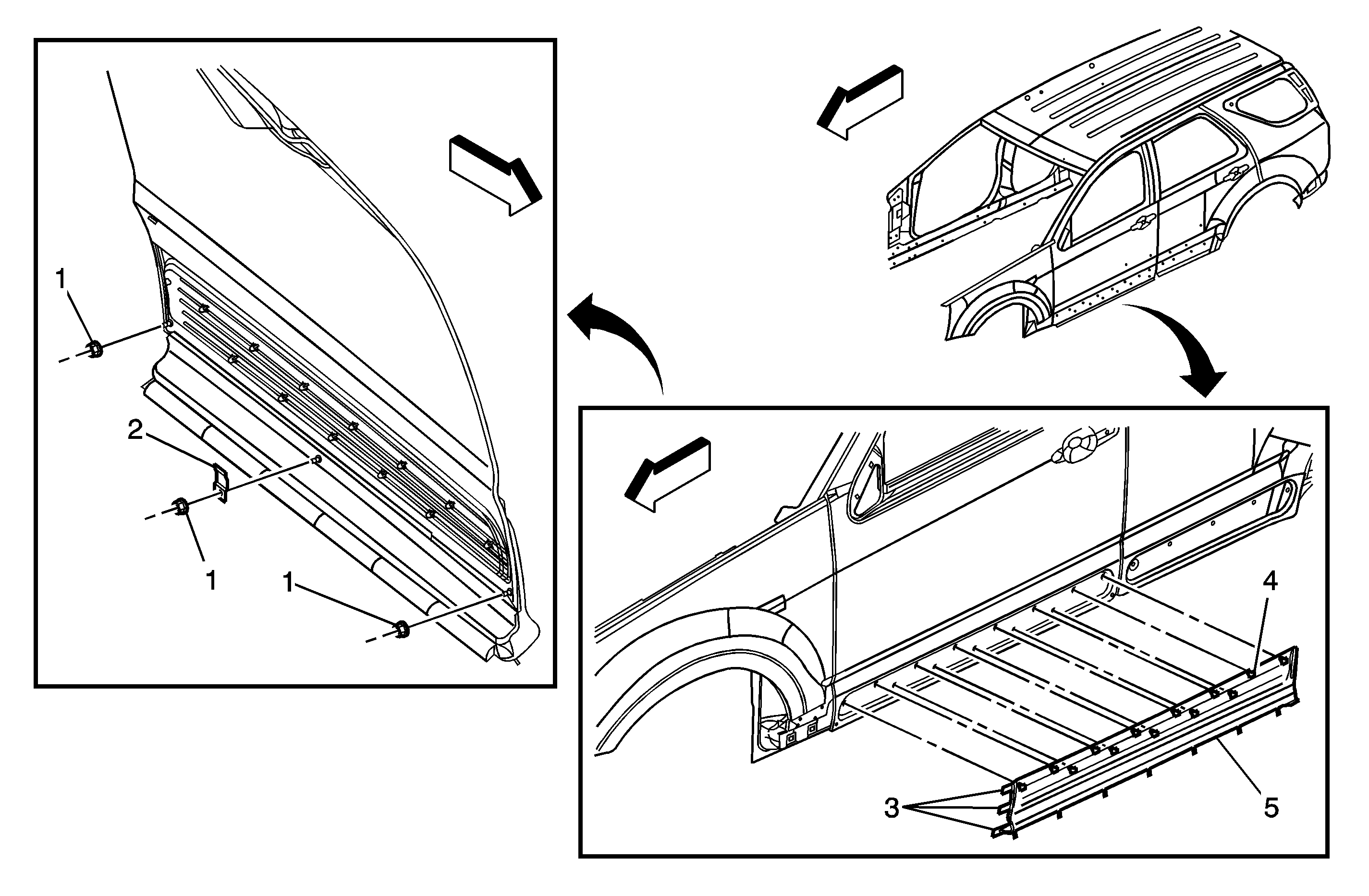 1
2
1
1
4
3
5