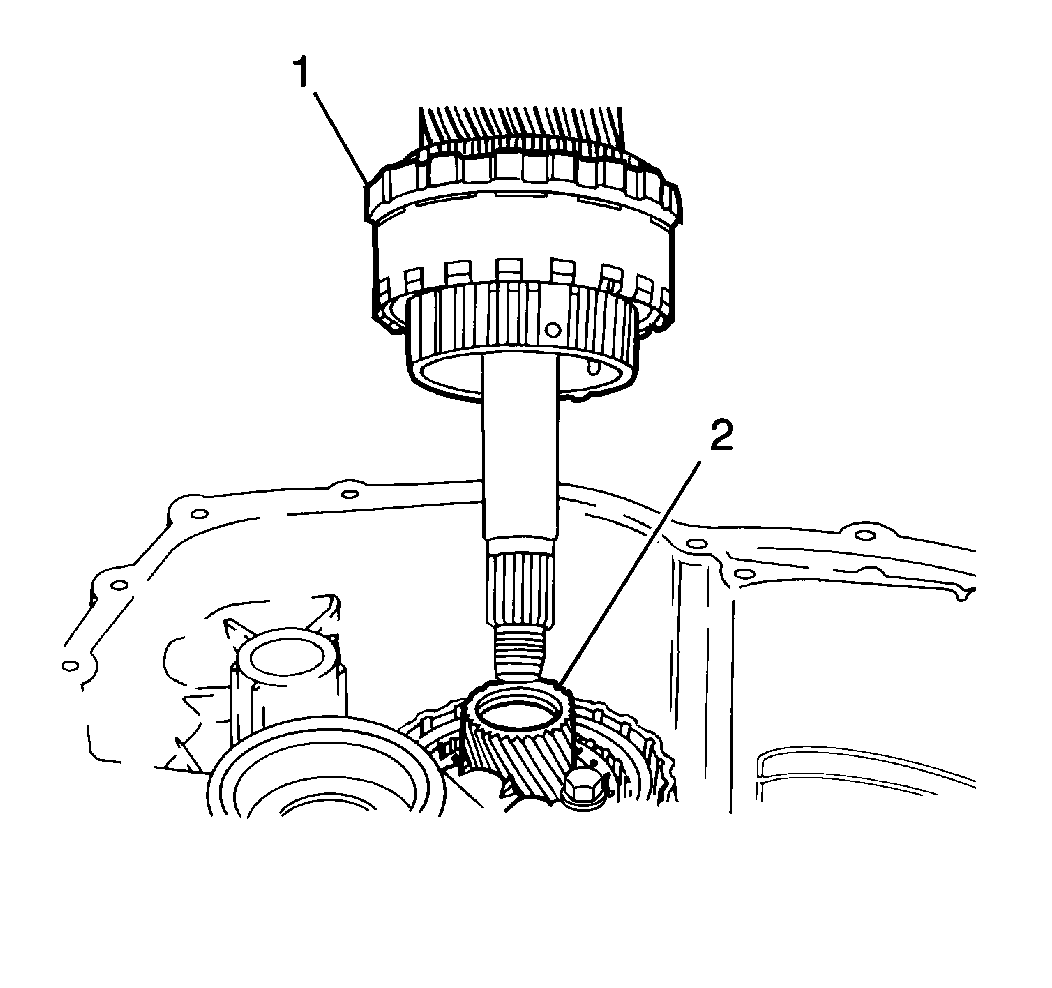 1

2