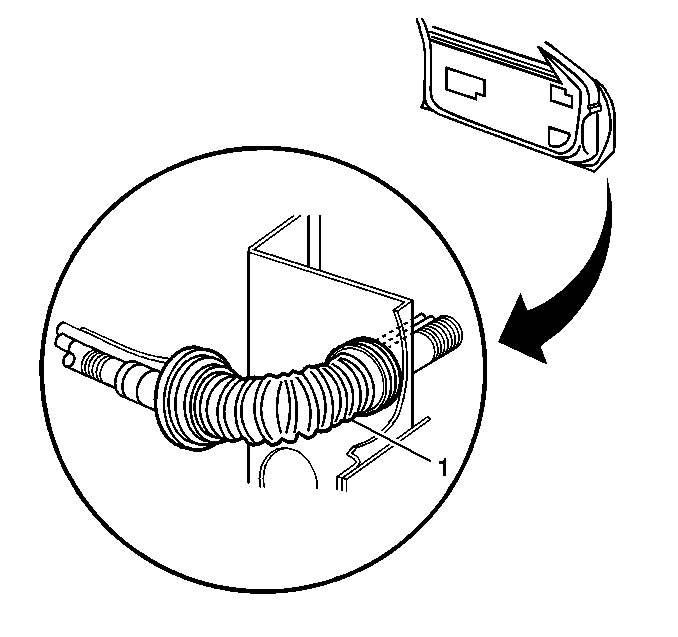 1