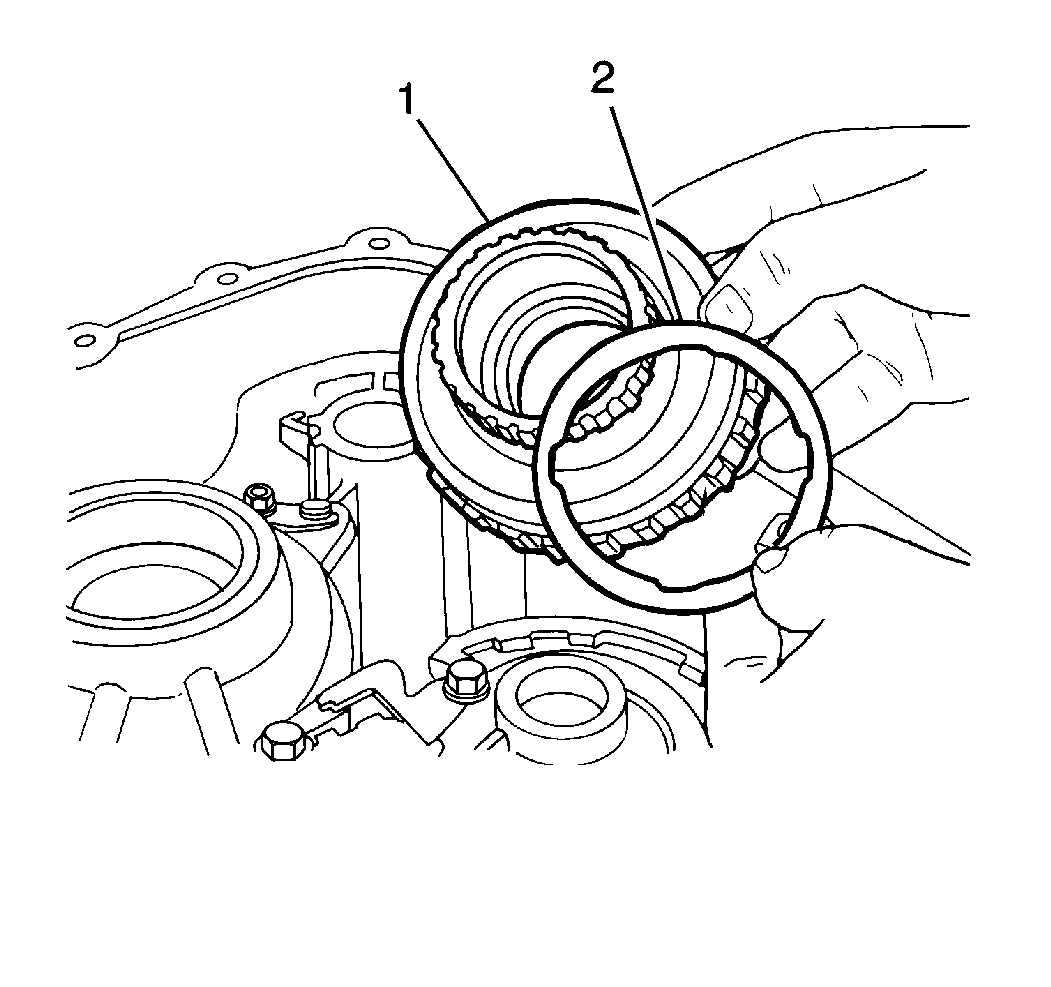 1
2