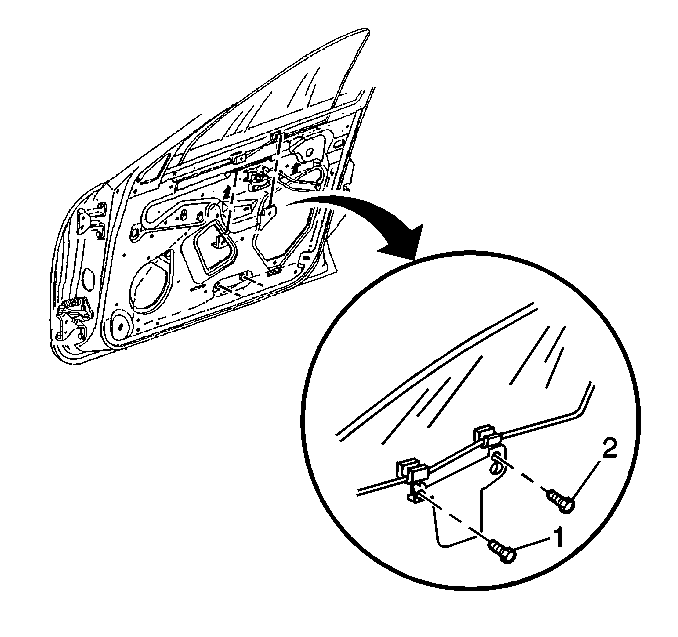 2
1