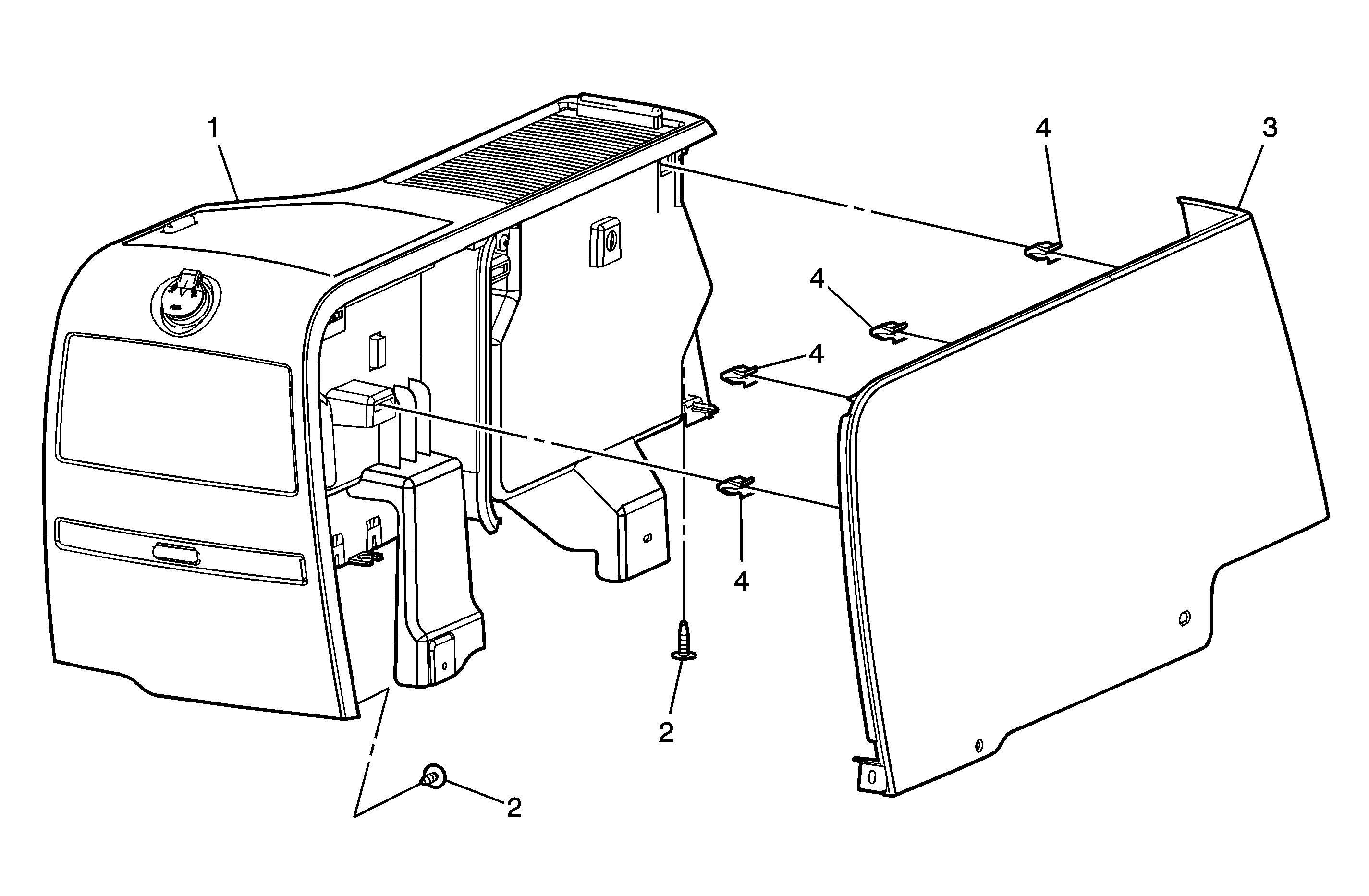 1
4
3
4
4
4
2
2