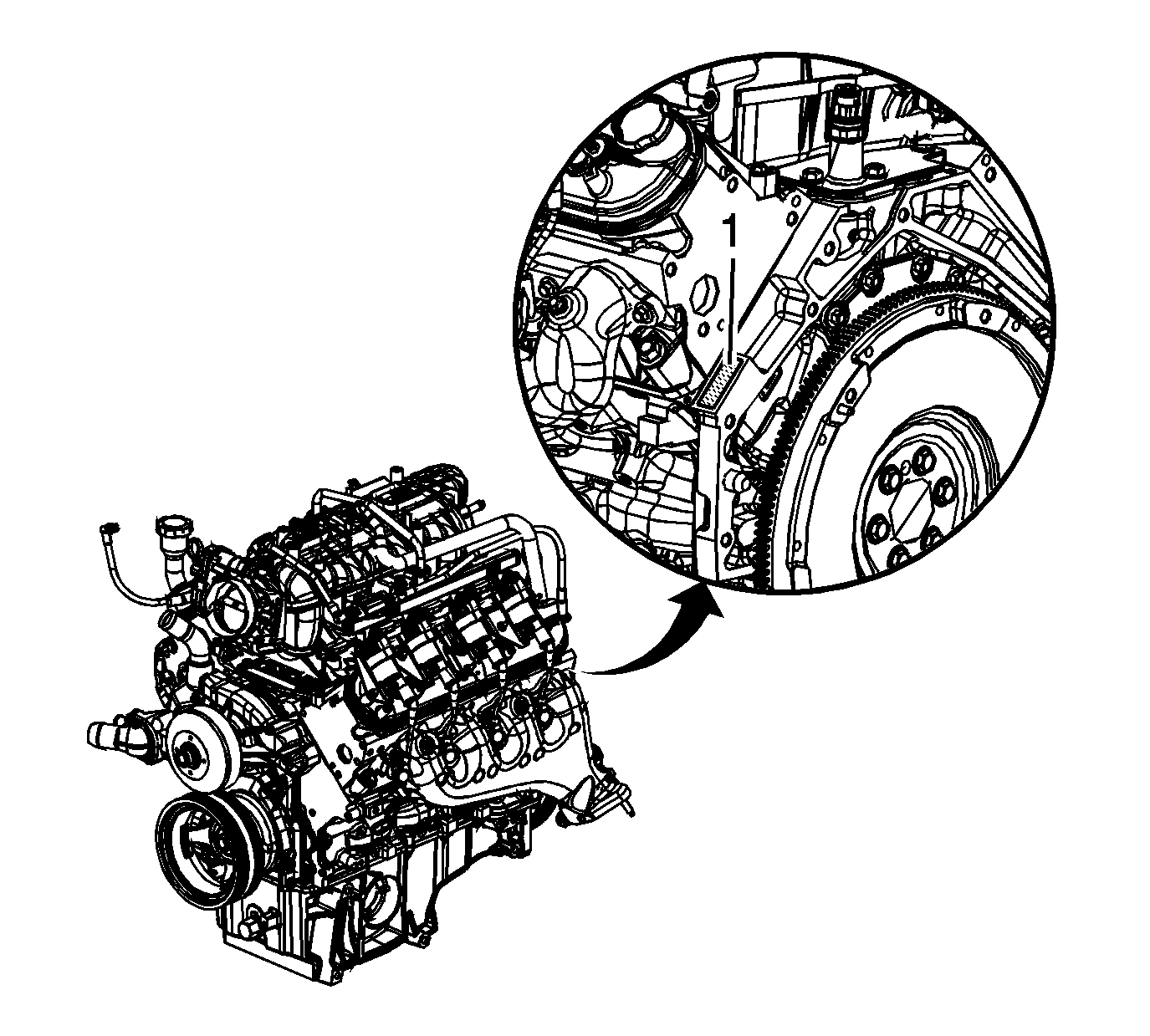 1