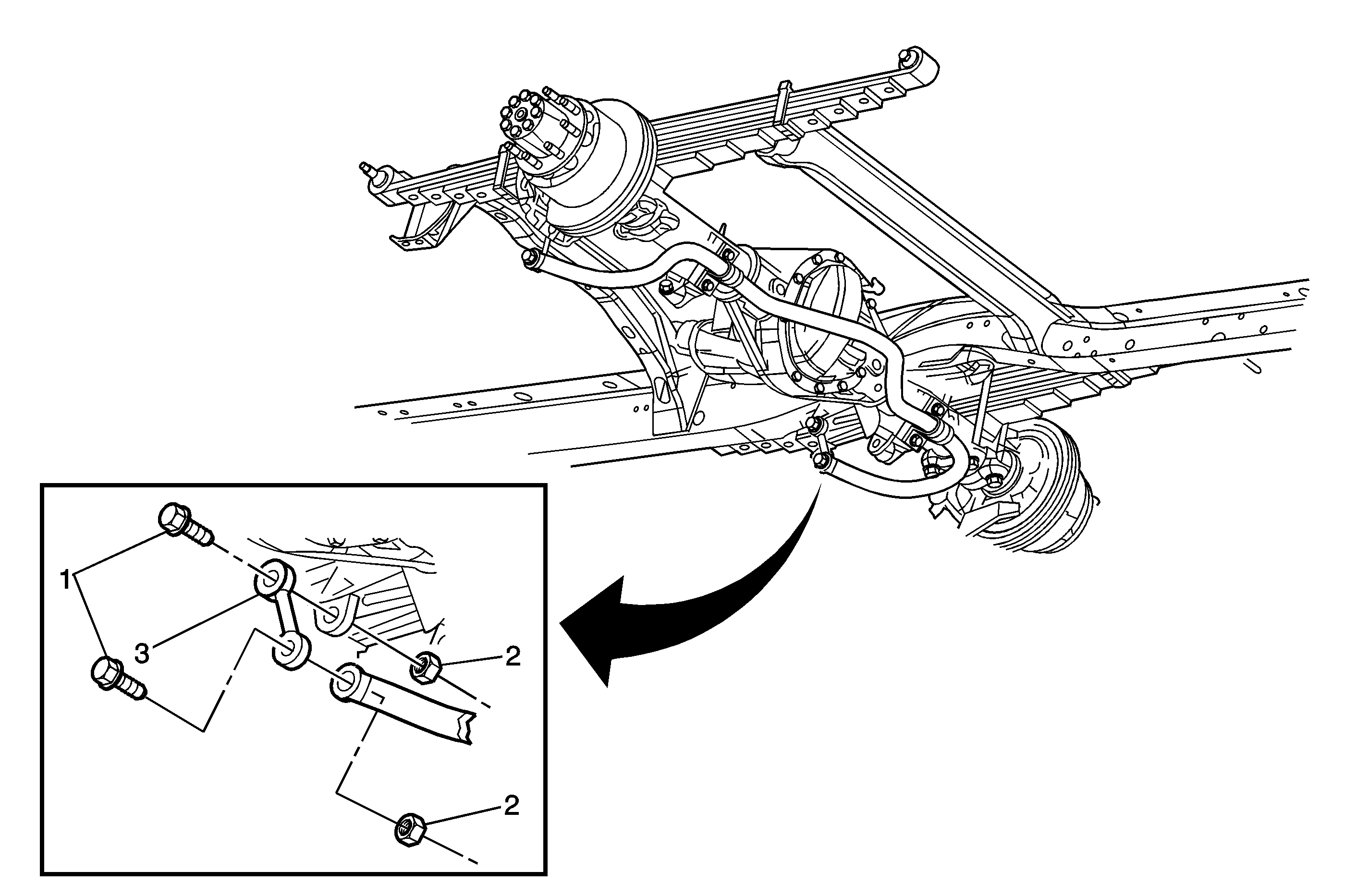 1
3
2
2