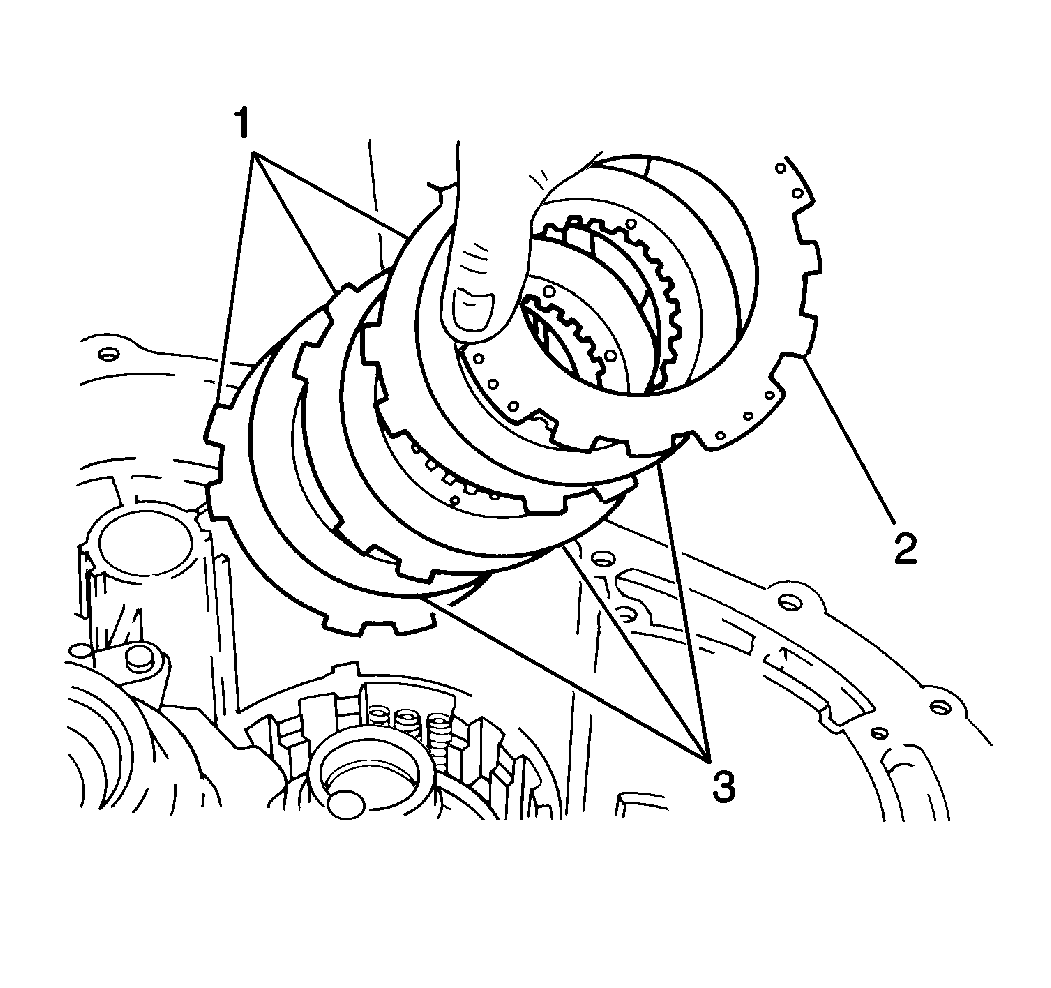 1
2
3