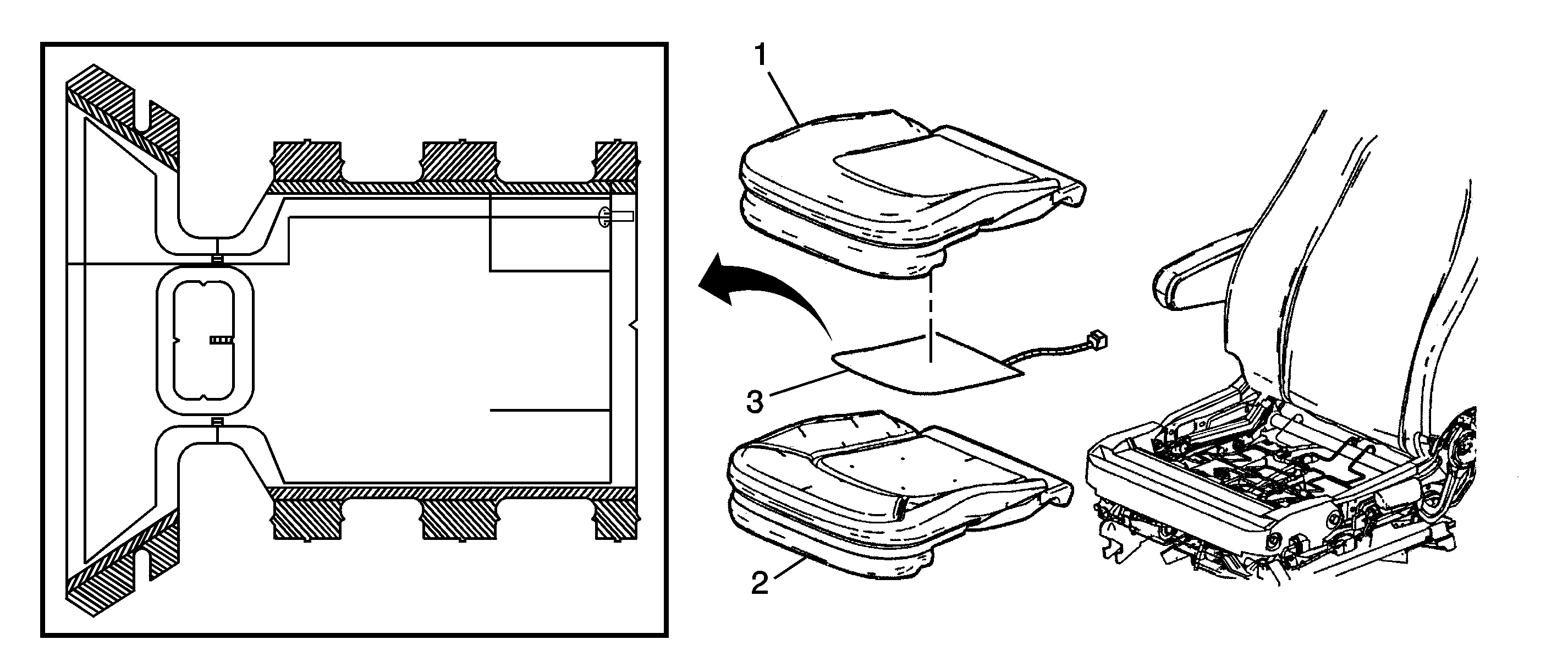 1

3

2