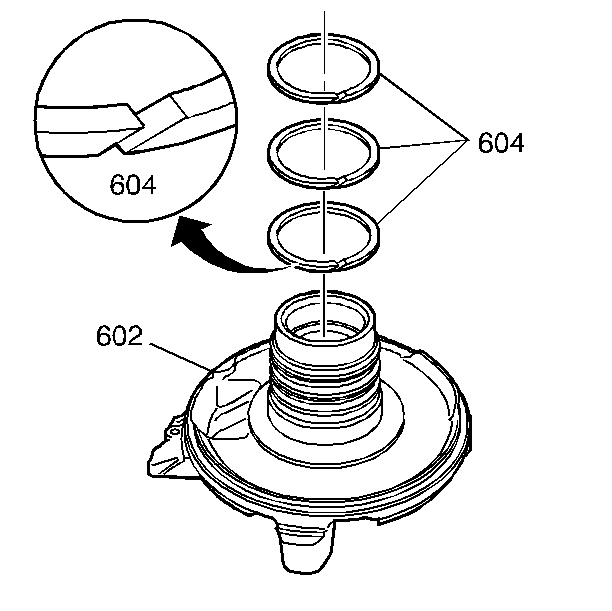 604

604

602