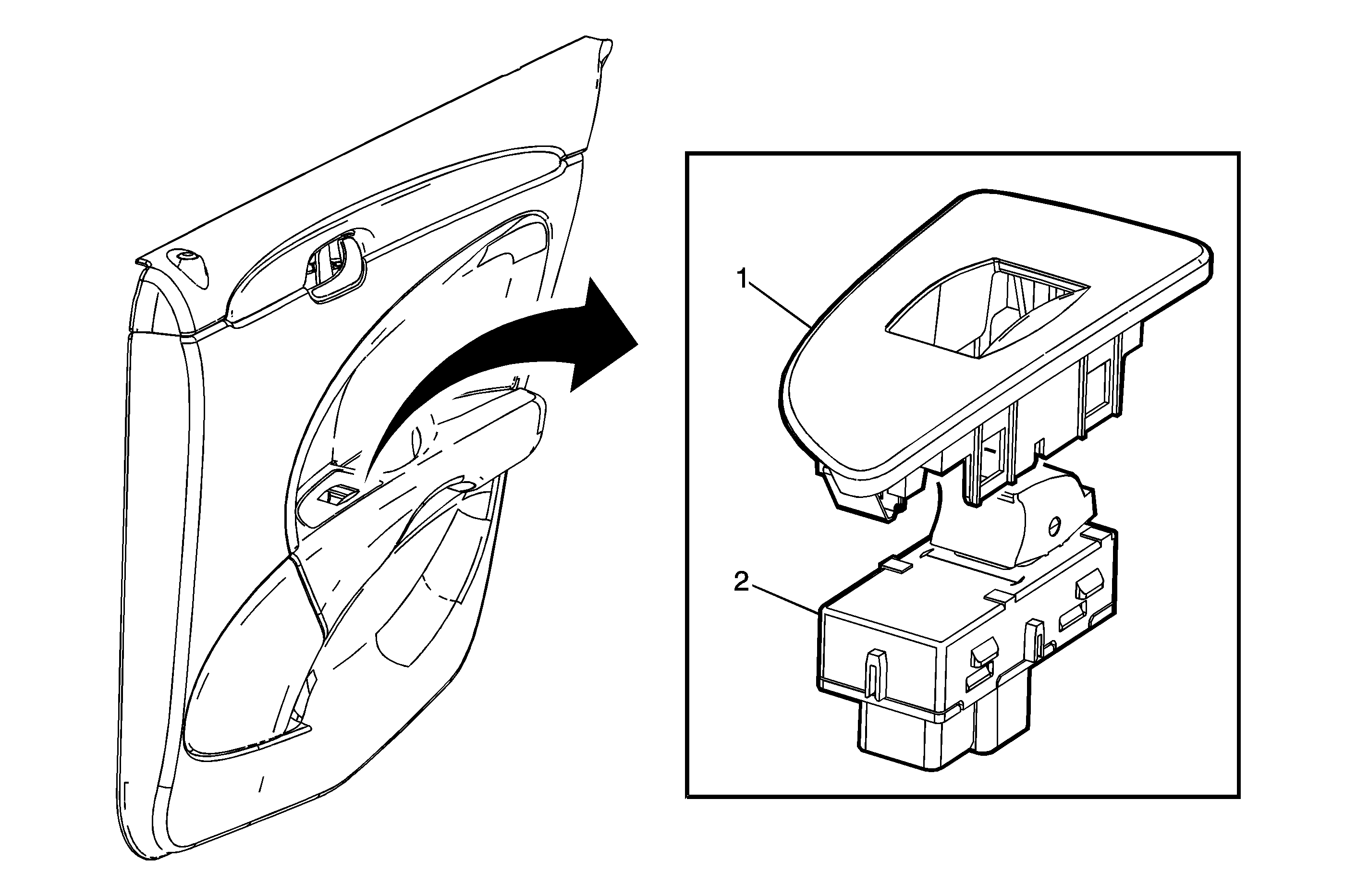 1
2