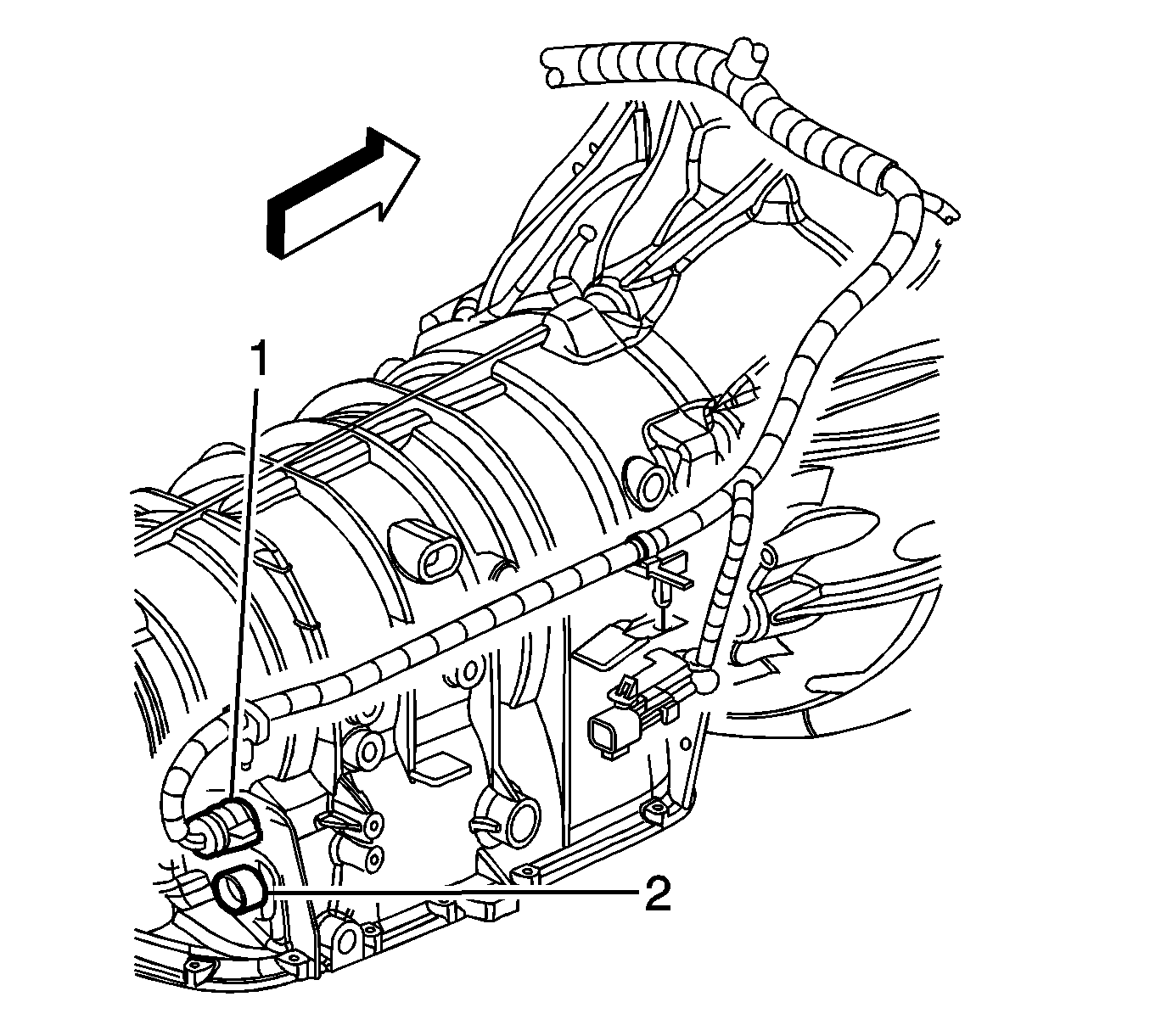 1

2