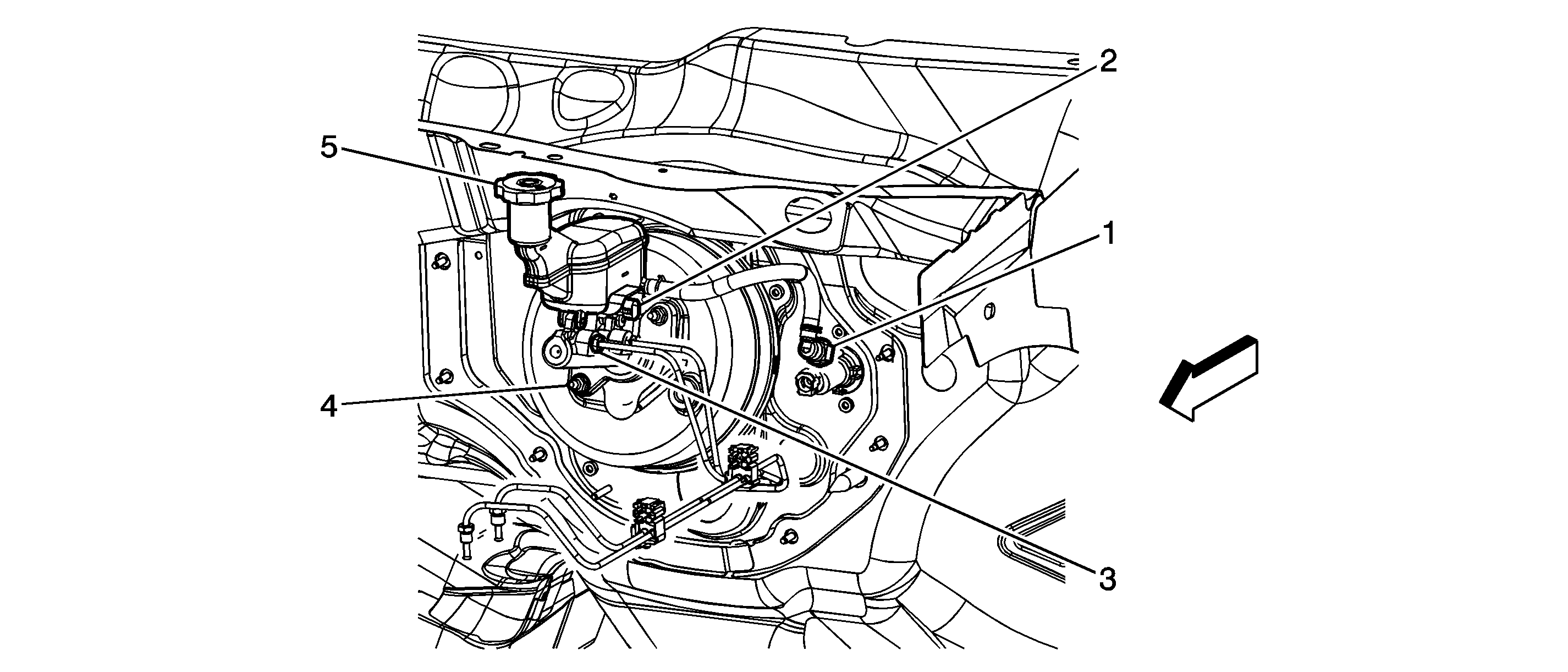 2
5
1
4
3