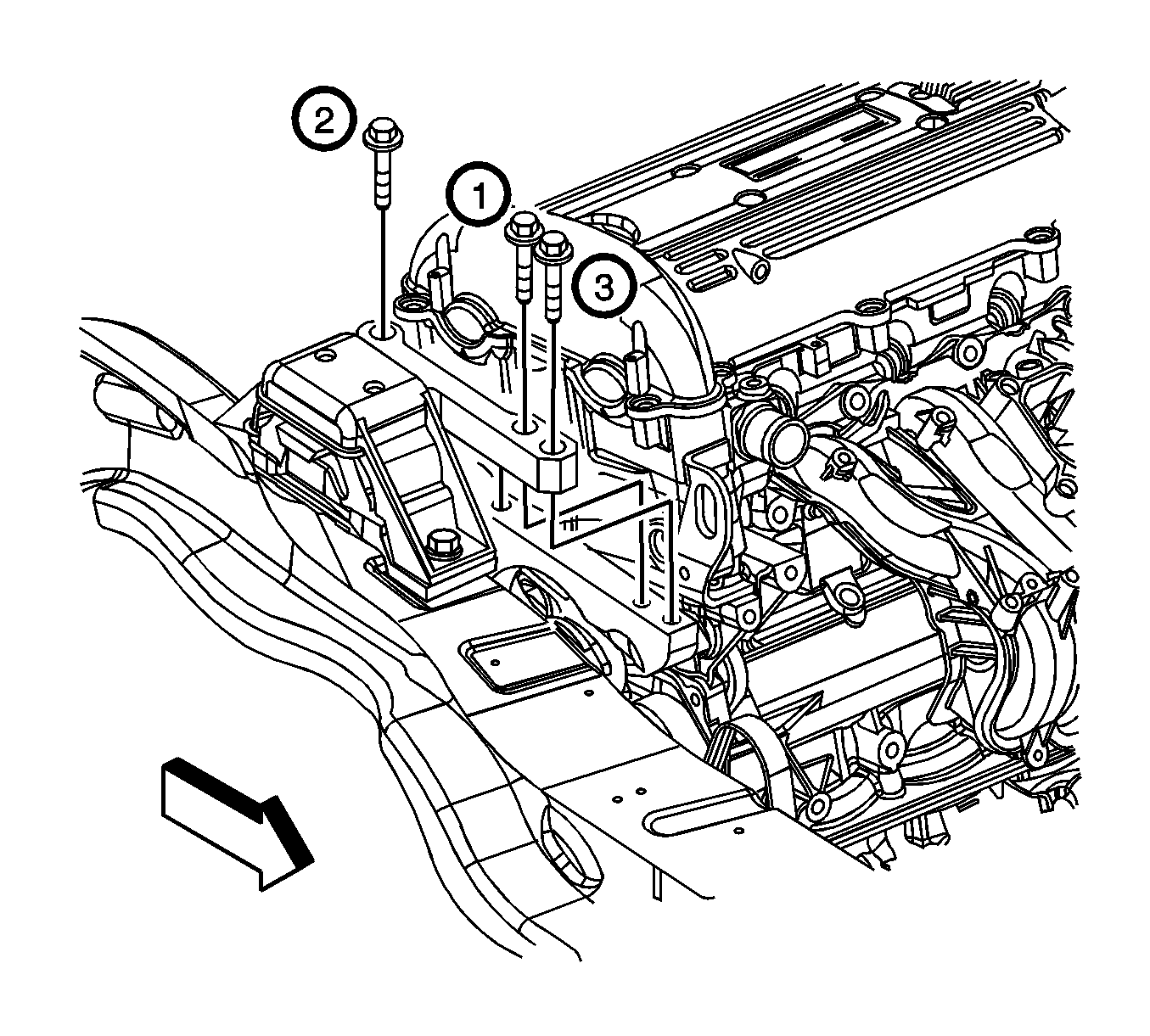 2
1
3