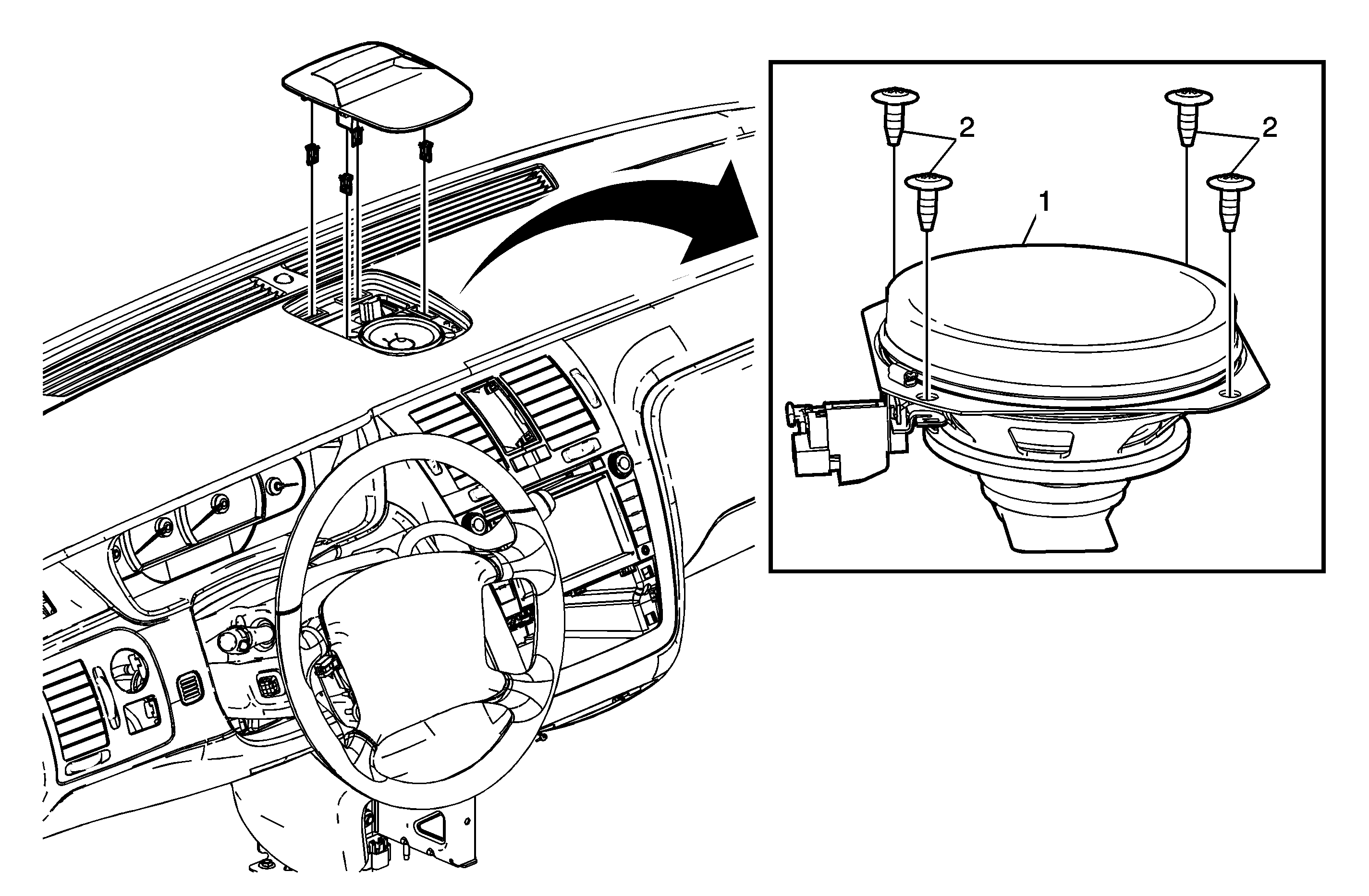 2
2
1