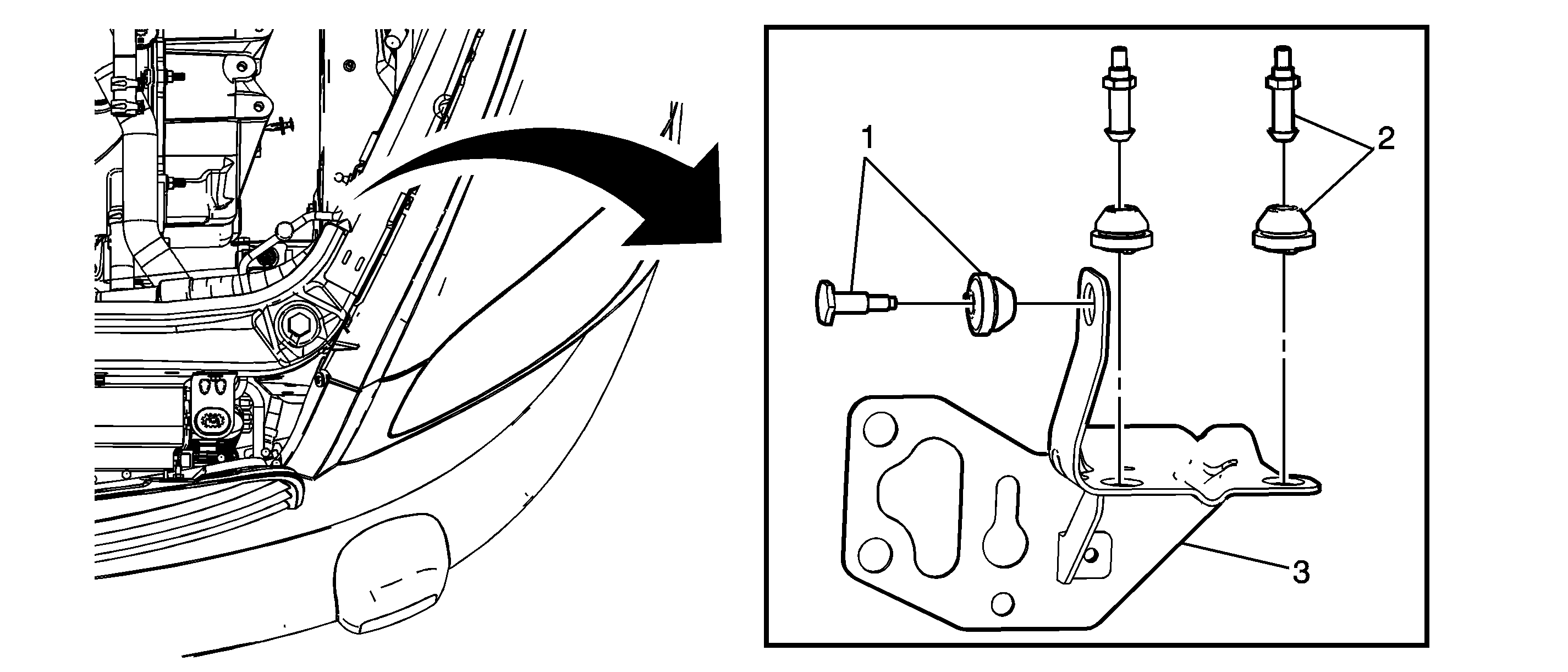 1
2
3