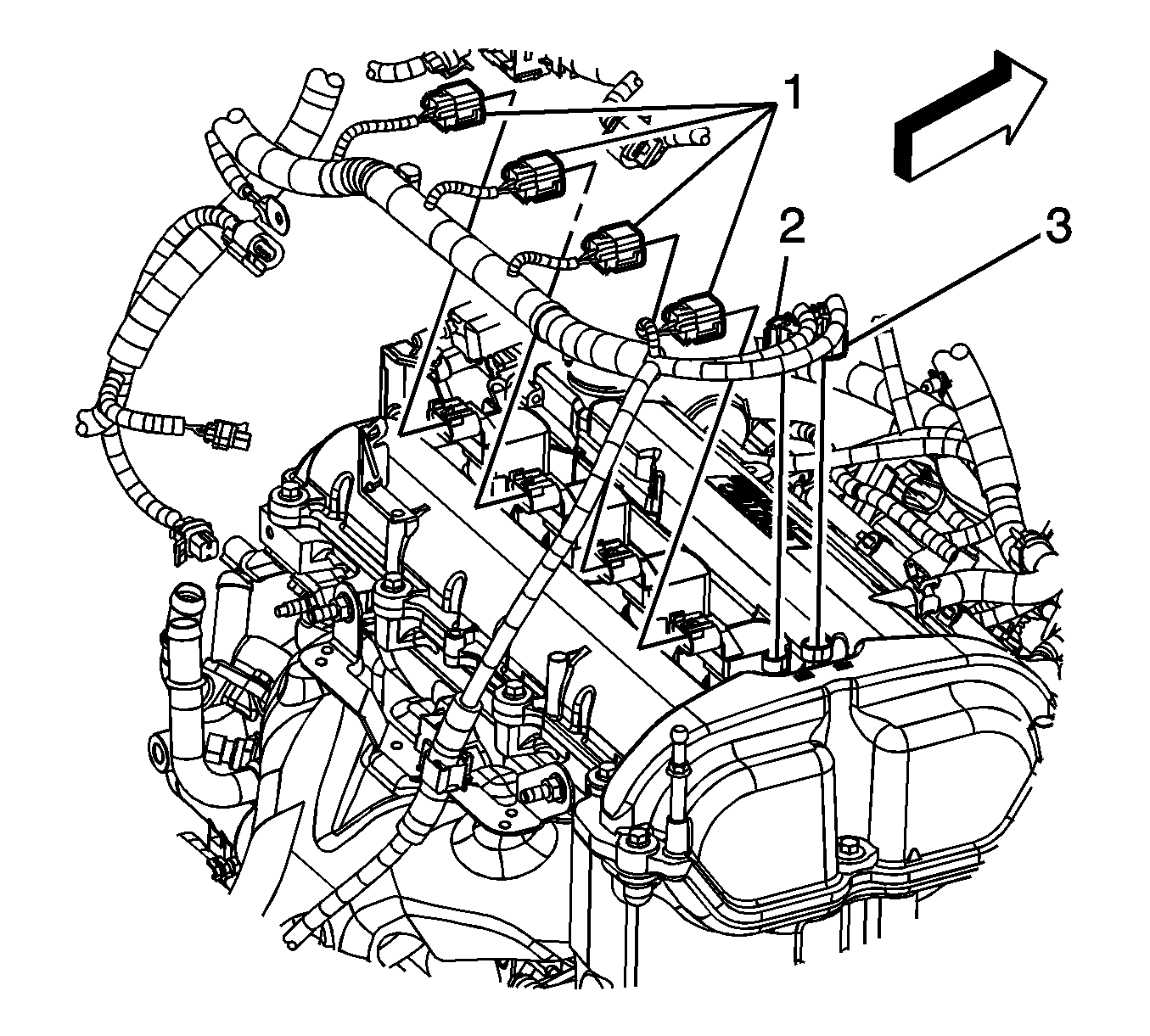 1
2
3