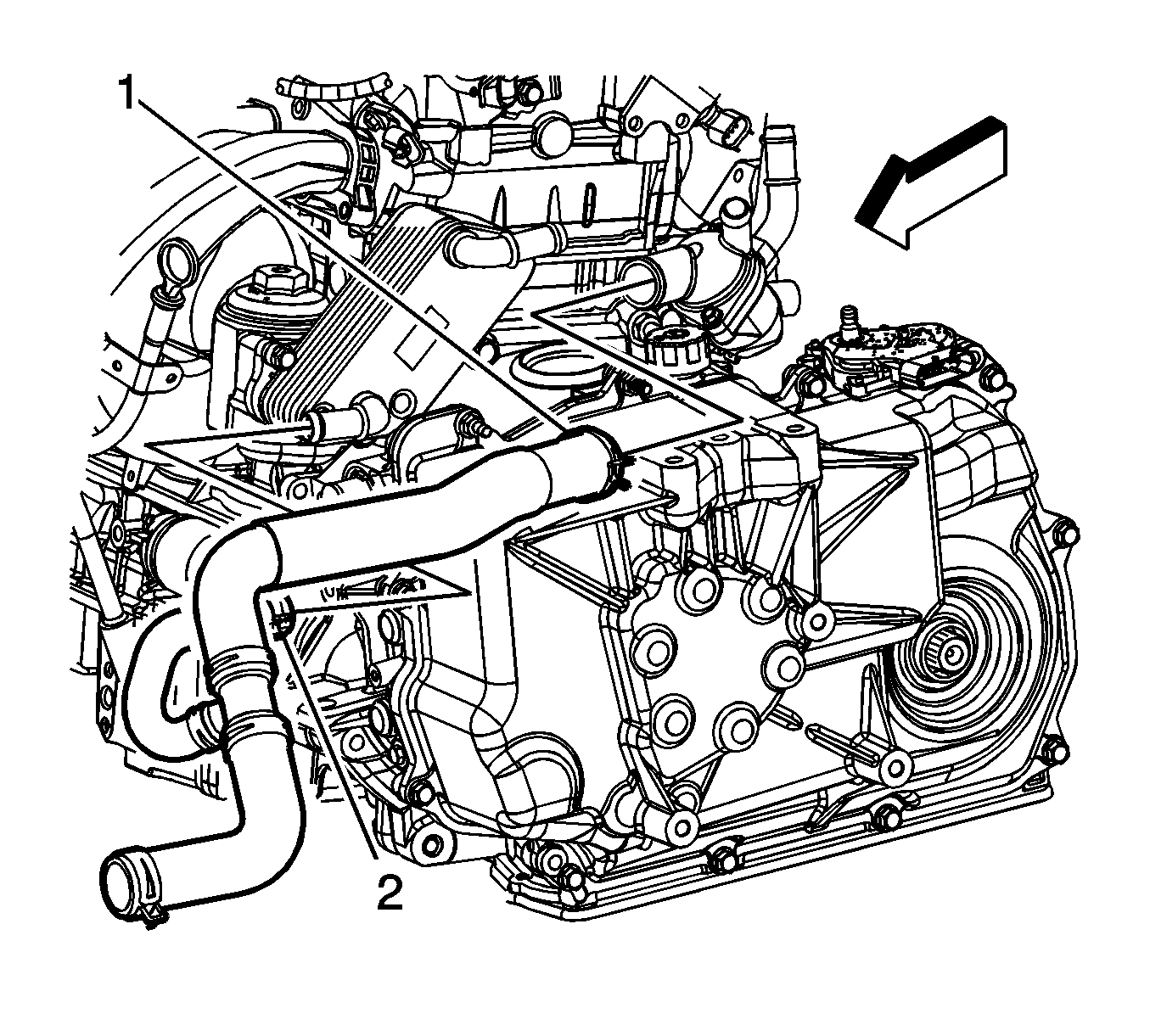 1
2