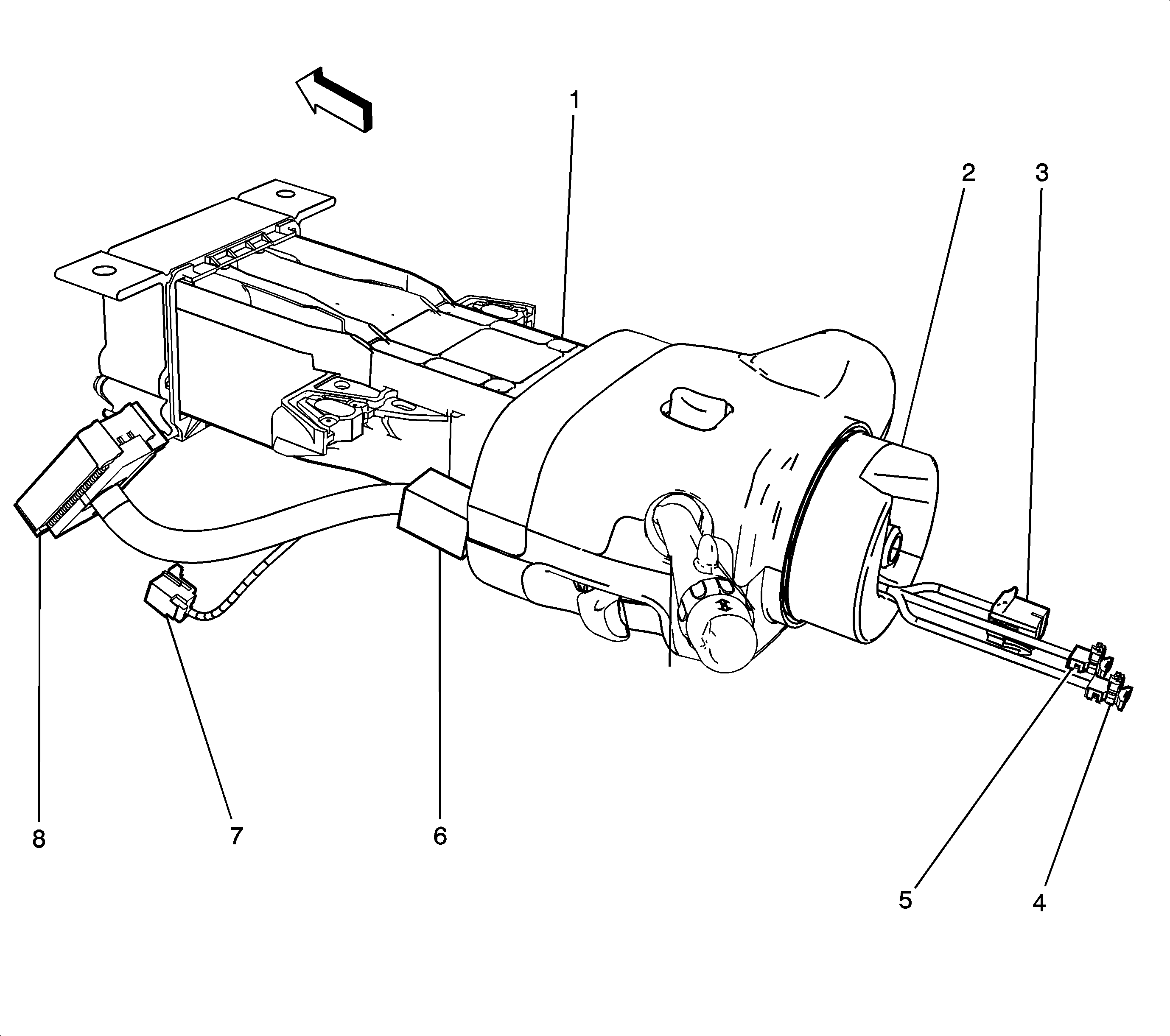 1
2
3
8
7
6
5
4