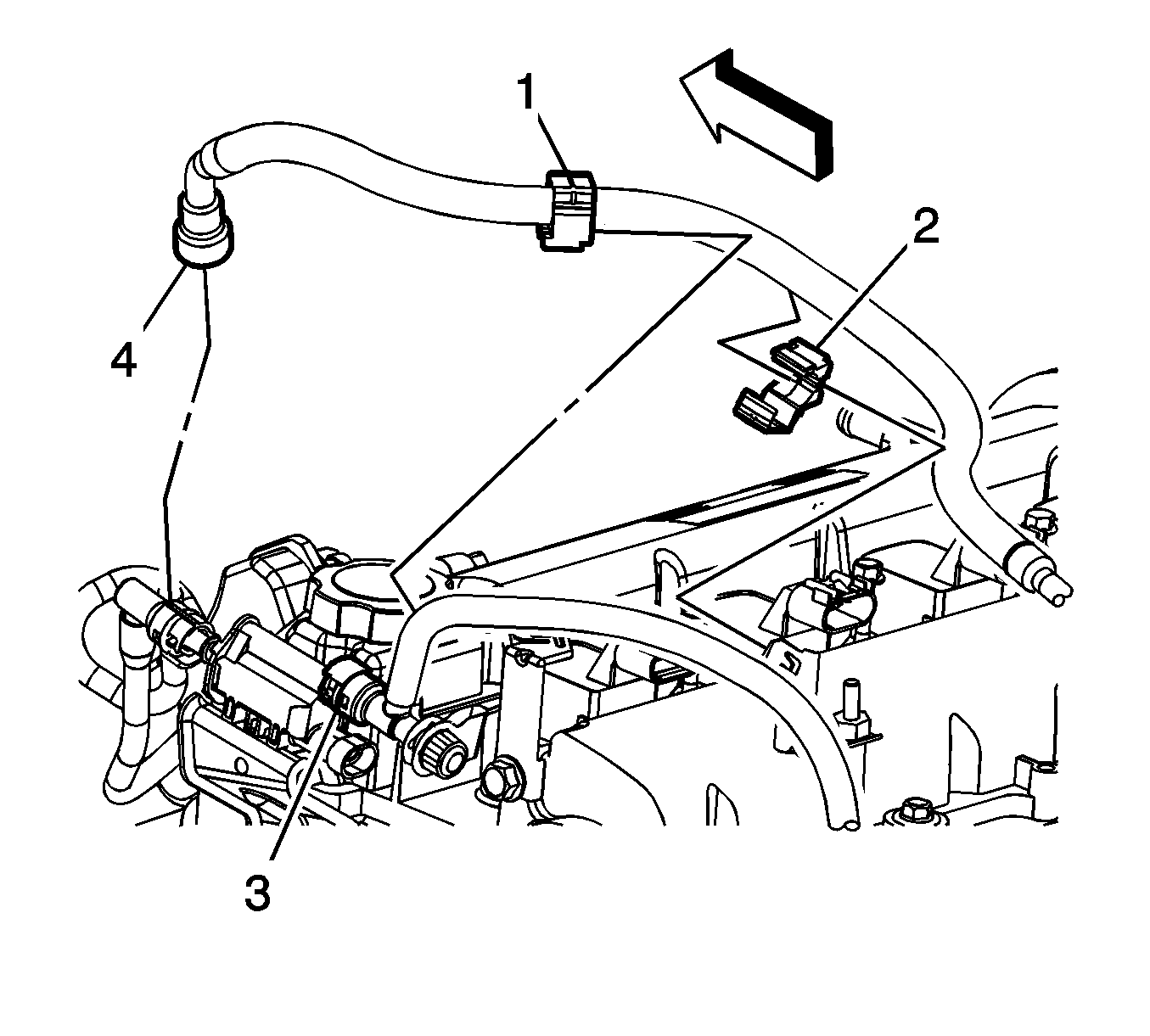 1
2
4
3