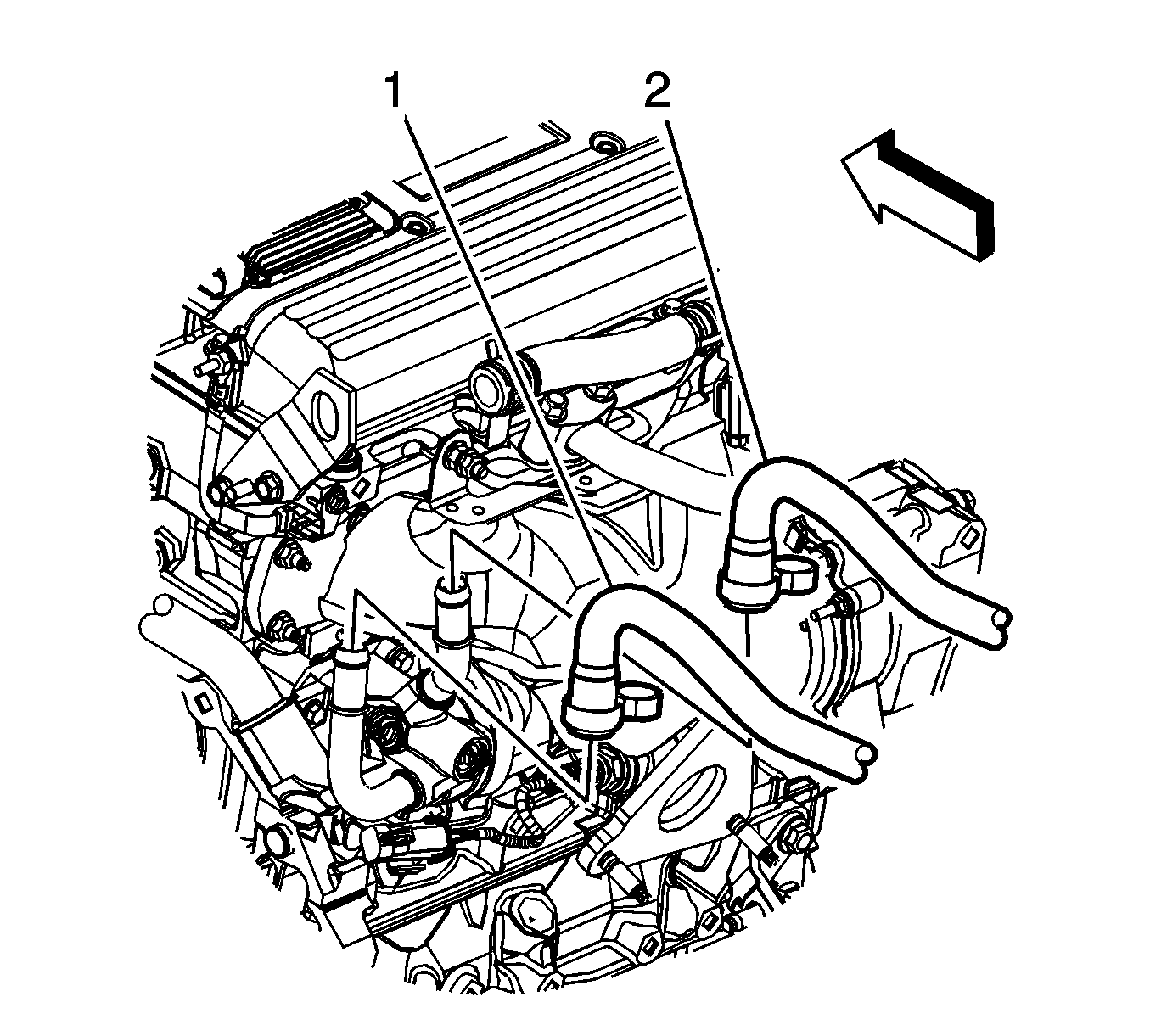 1
2