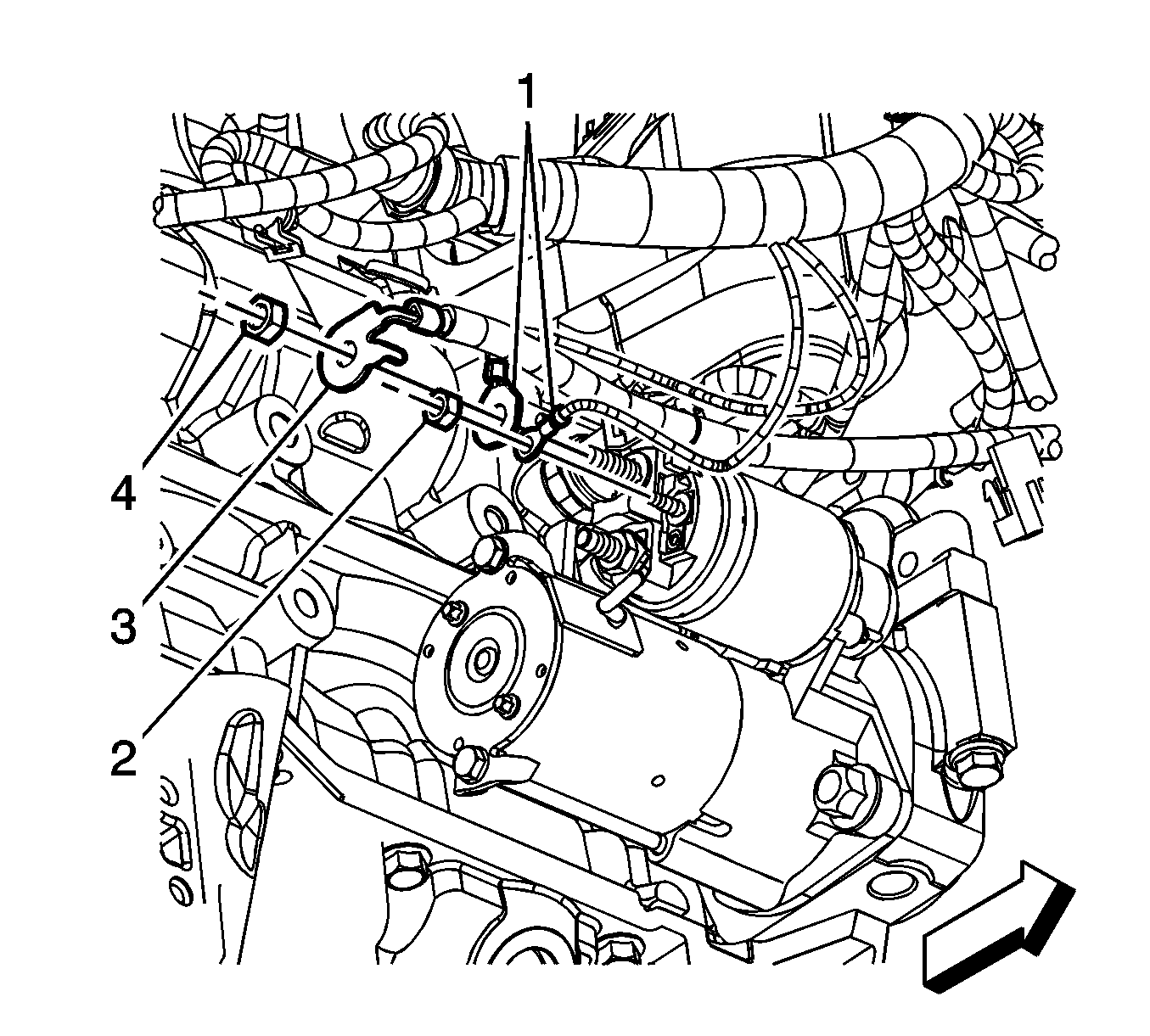 1
4
3
2