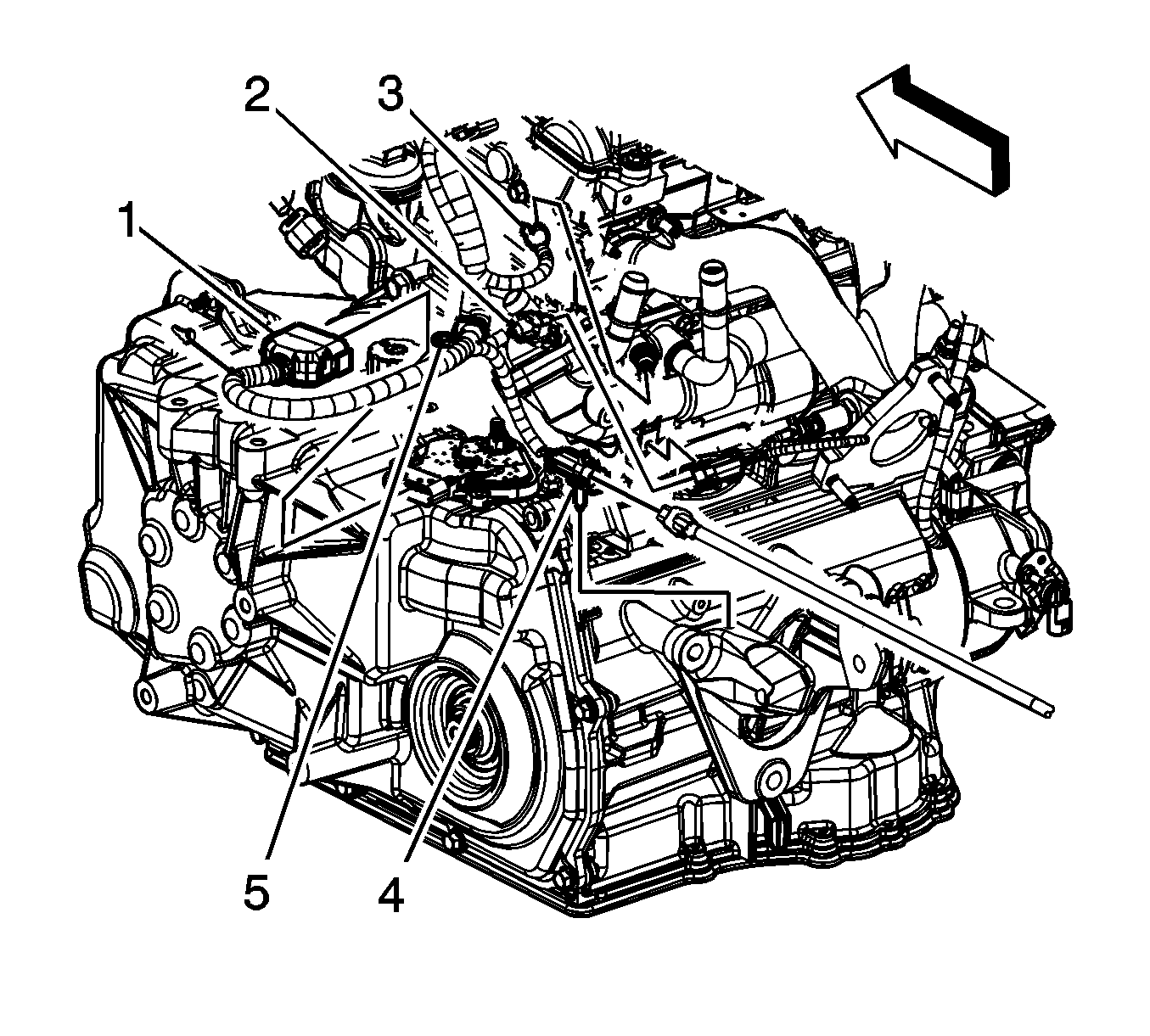 2
3
1
5
4