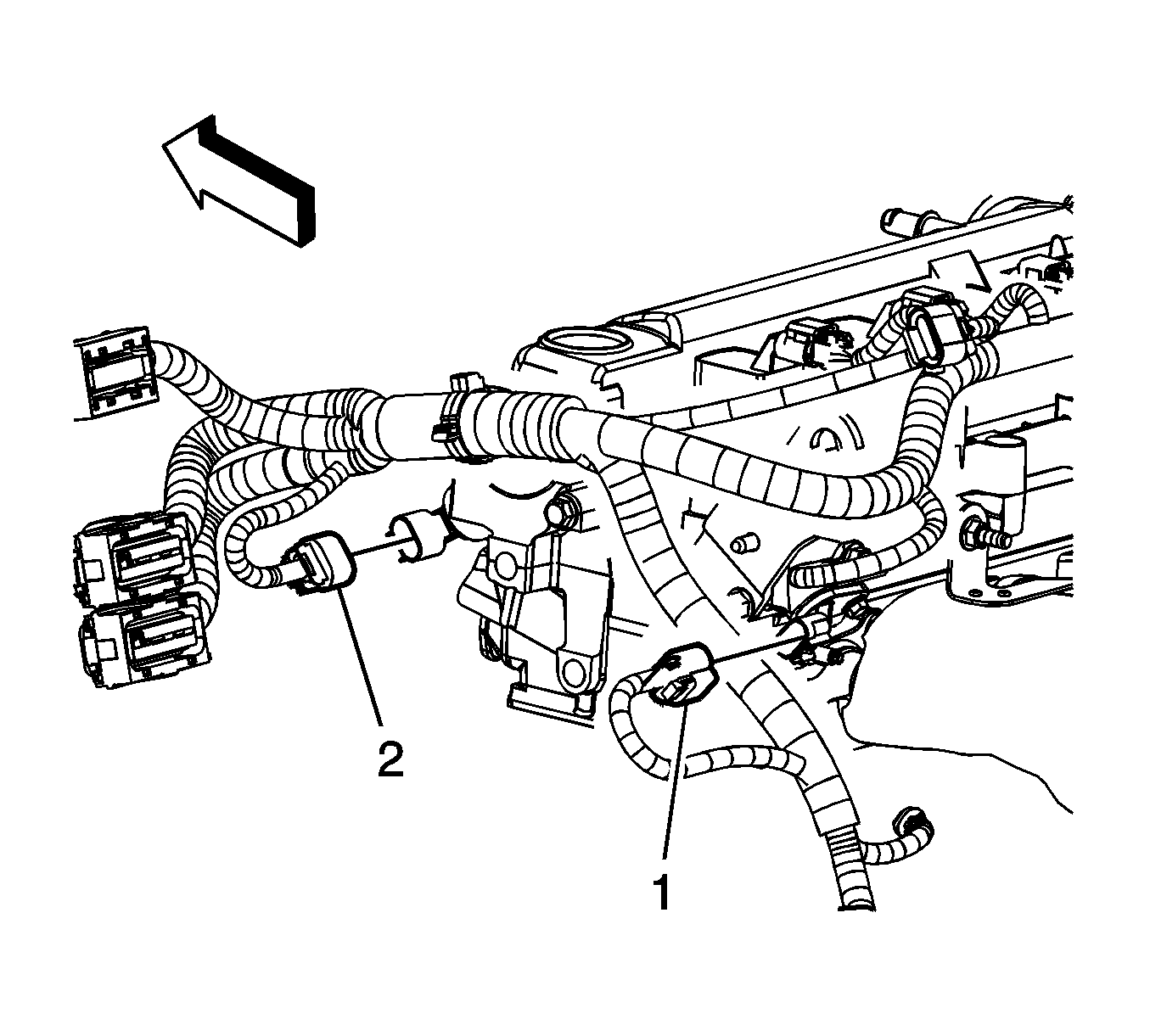 2

1