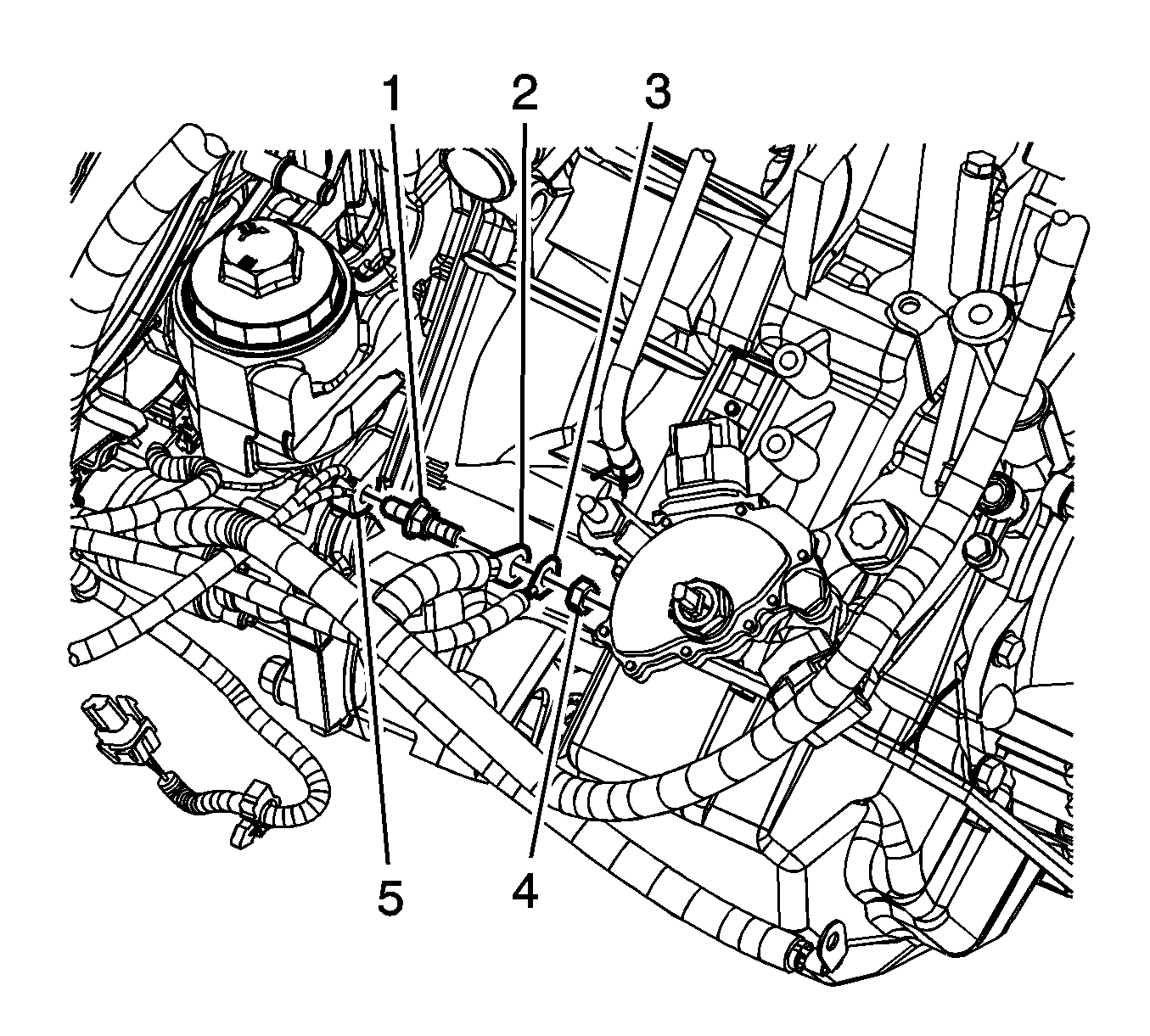 1
2
3
5
4