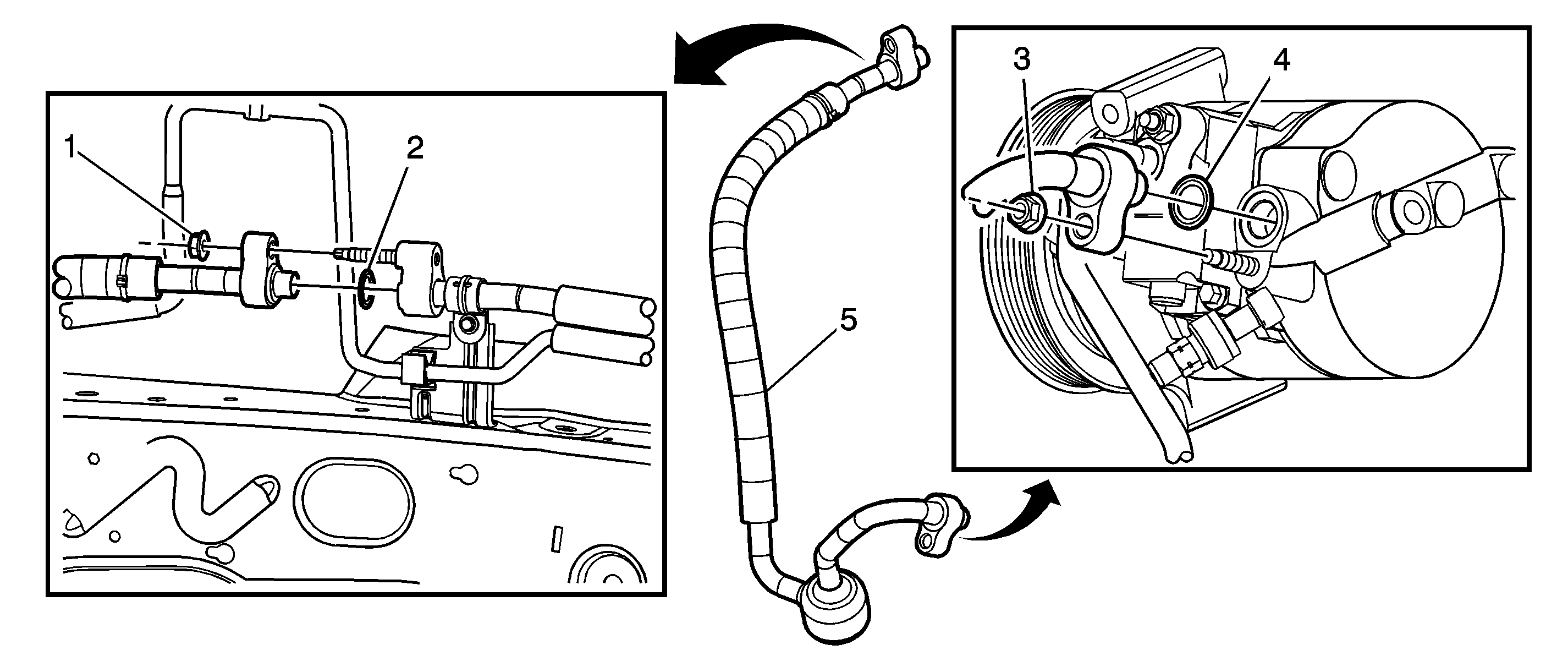 1
2
5
3
4