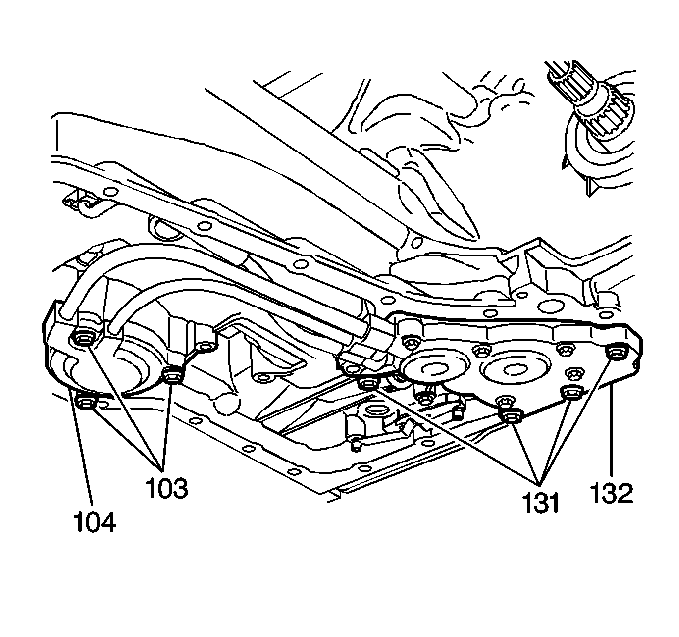 103
104
131
132