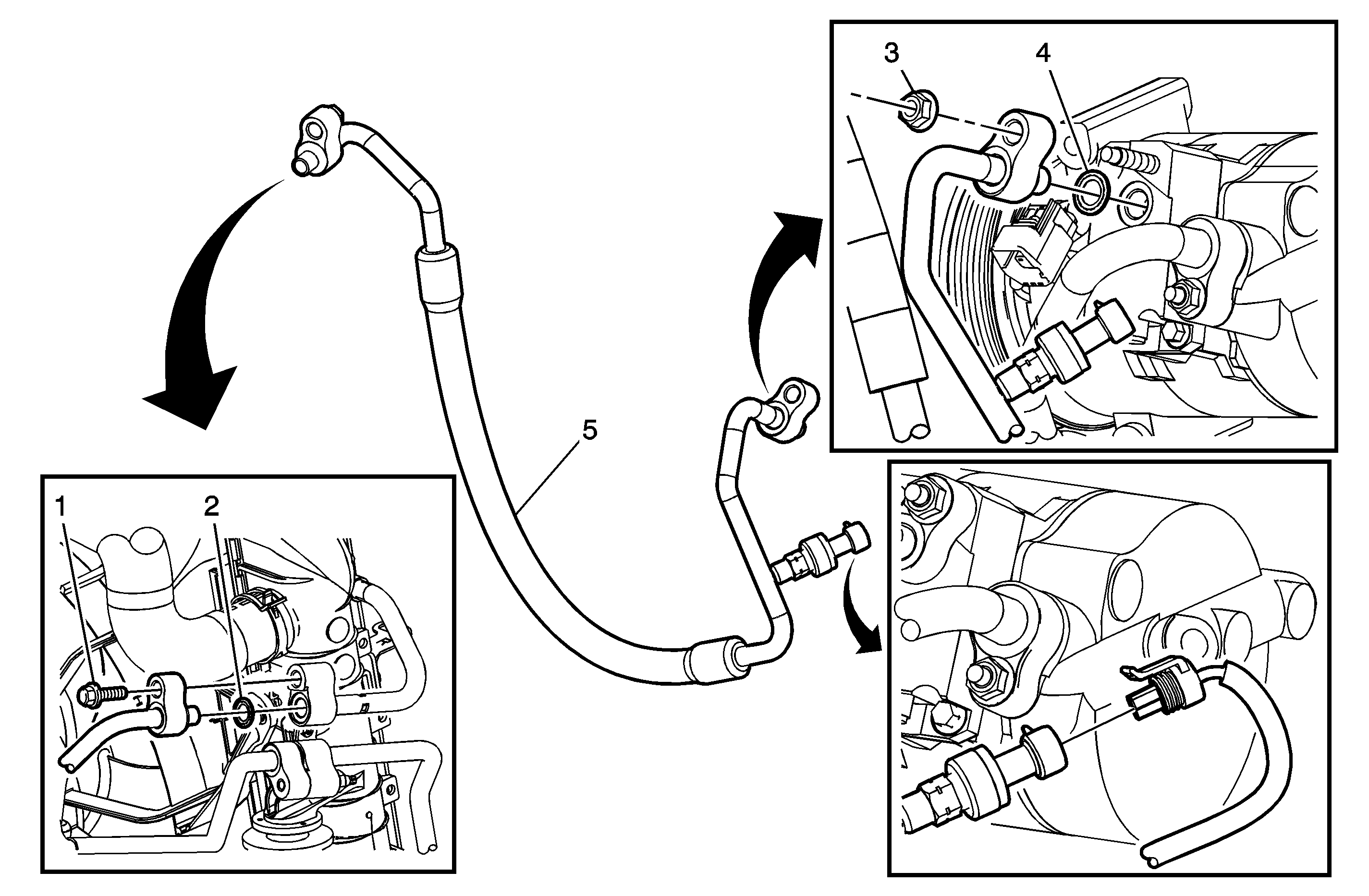 3
4
5
1
2