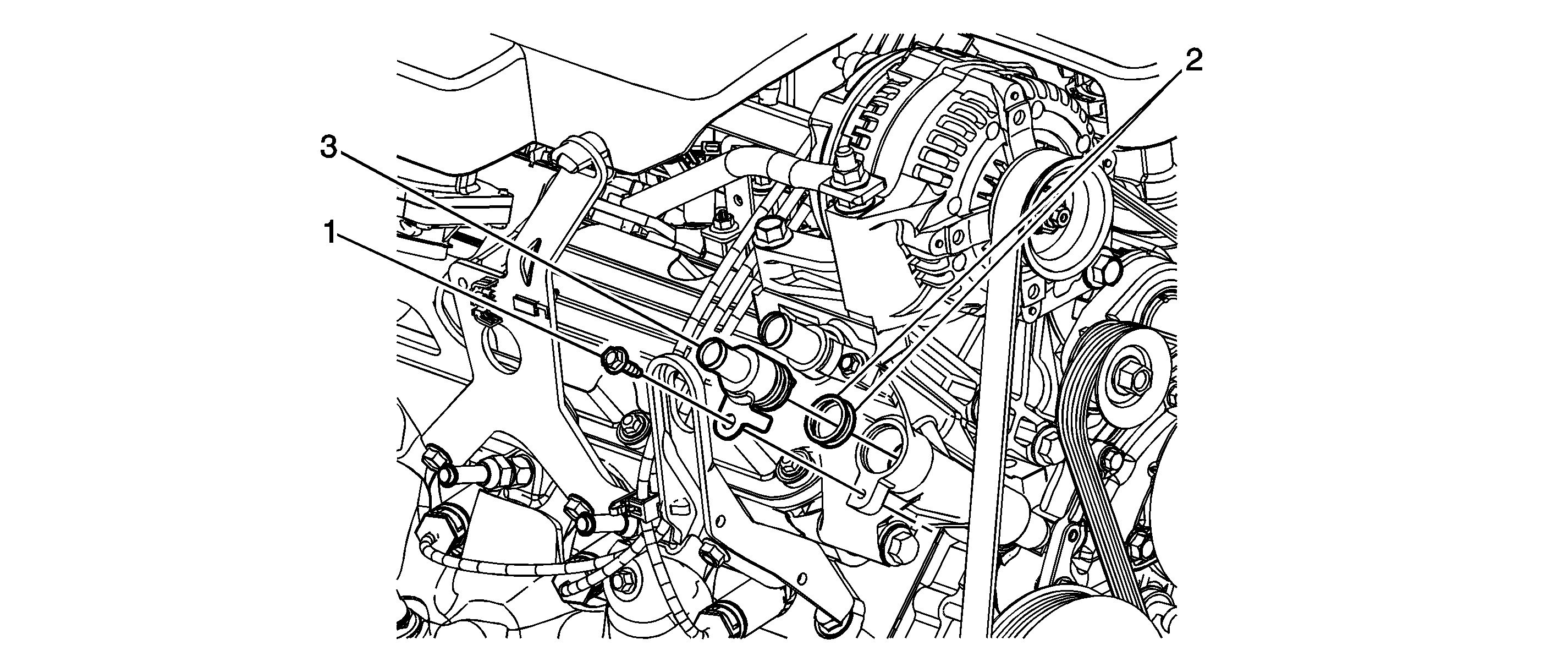 2
3
1