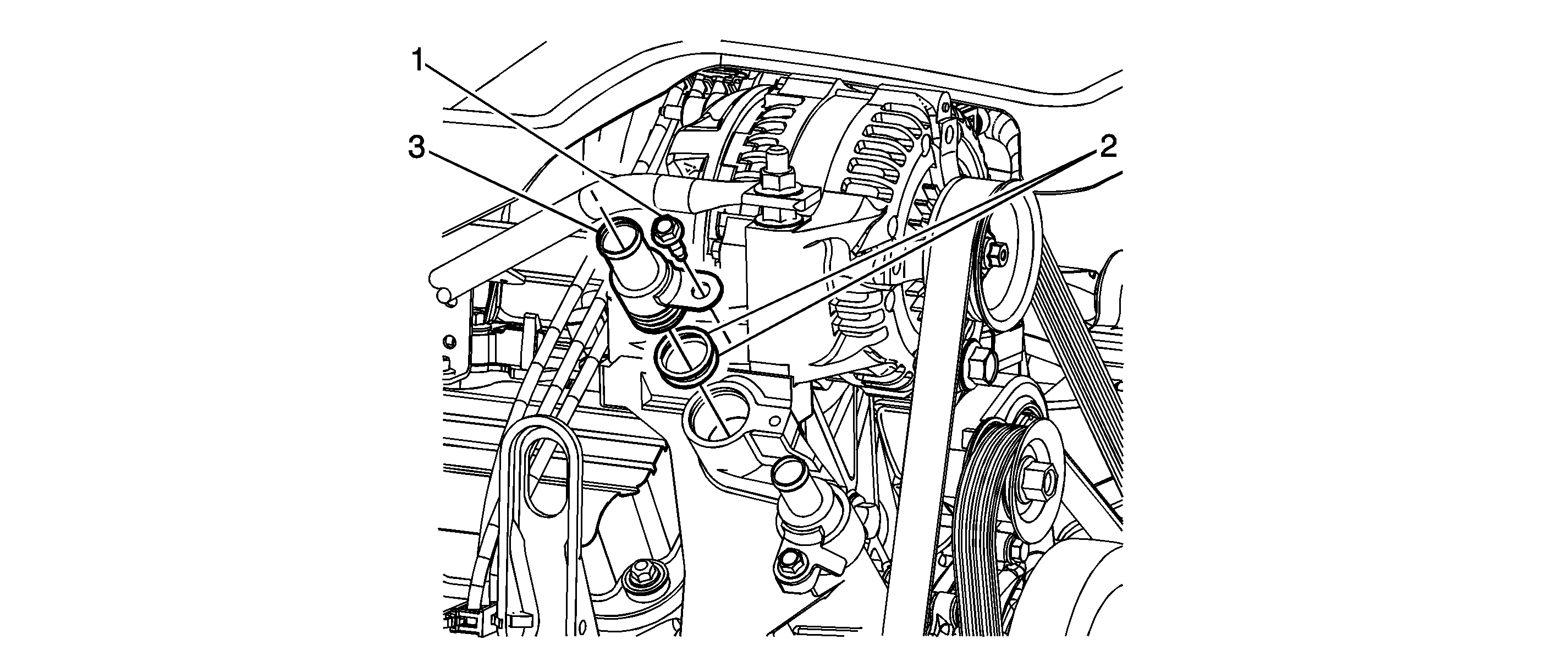 1
3
2