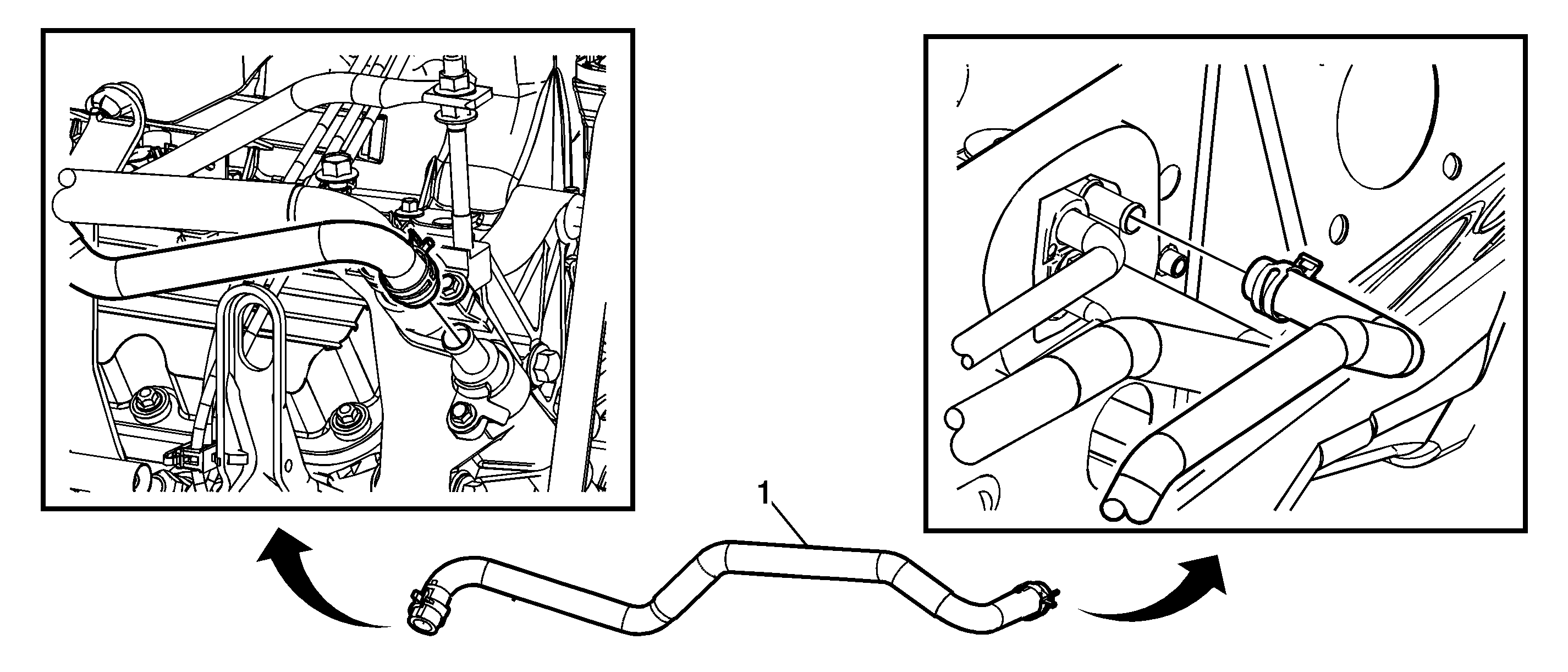 1