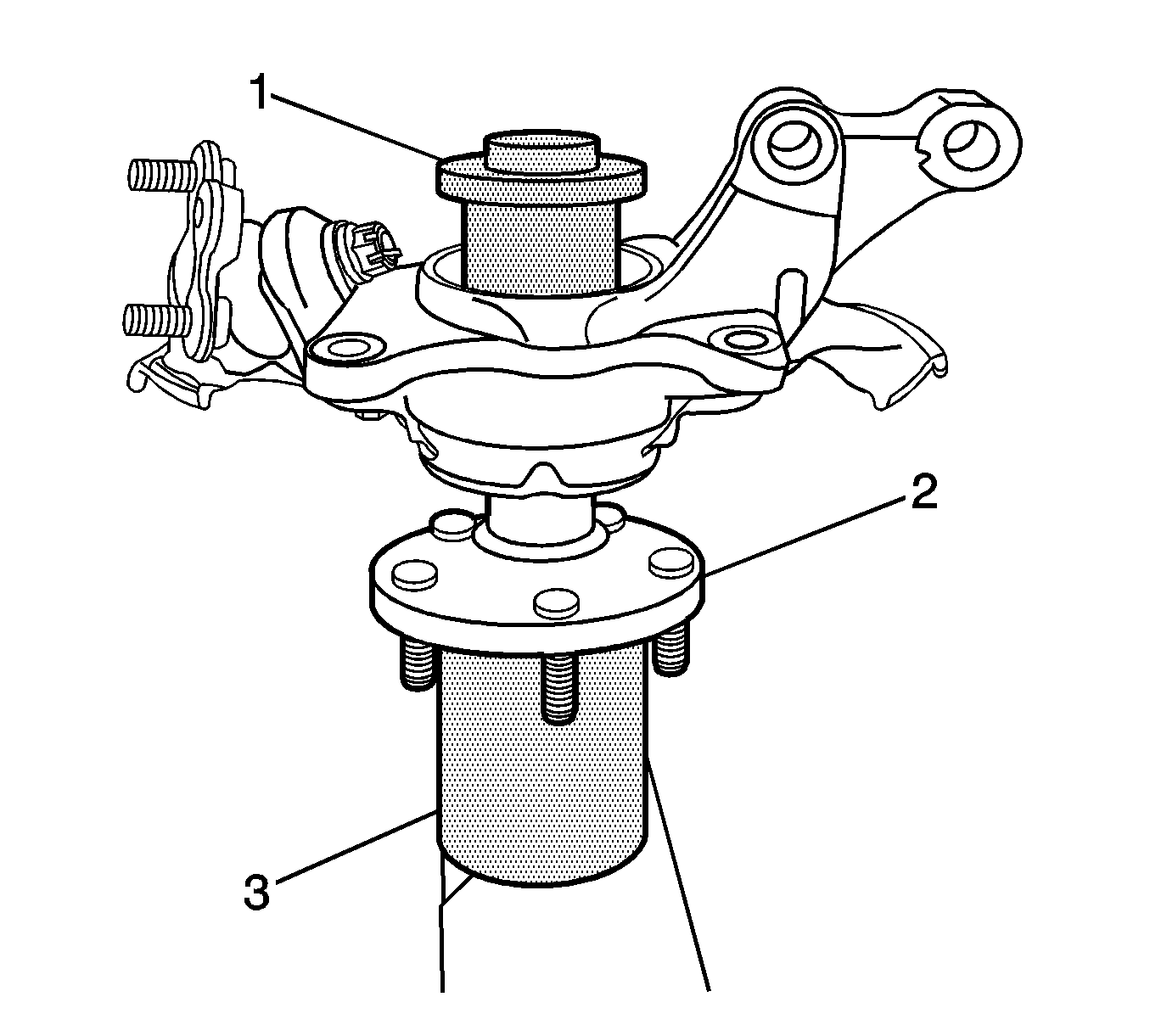 1
2
3