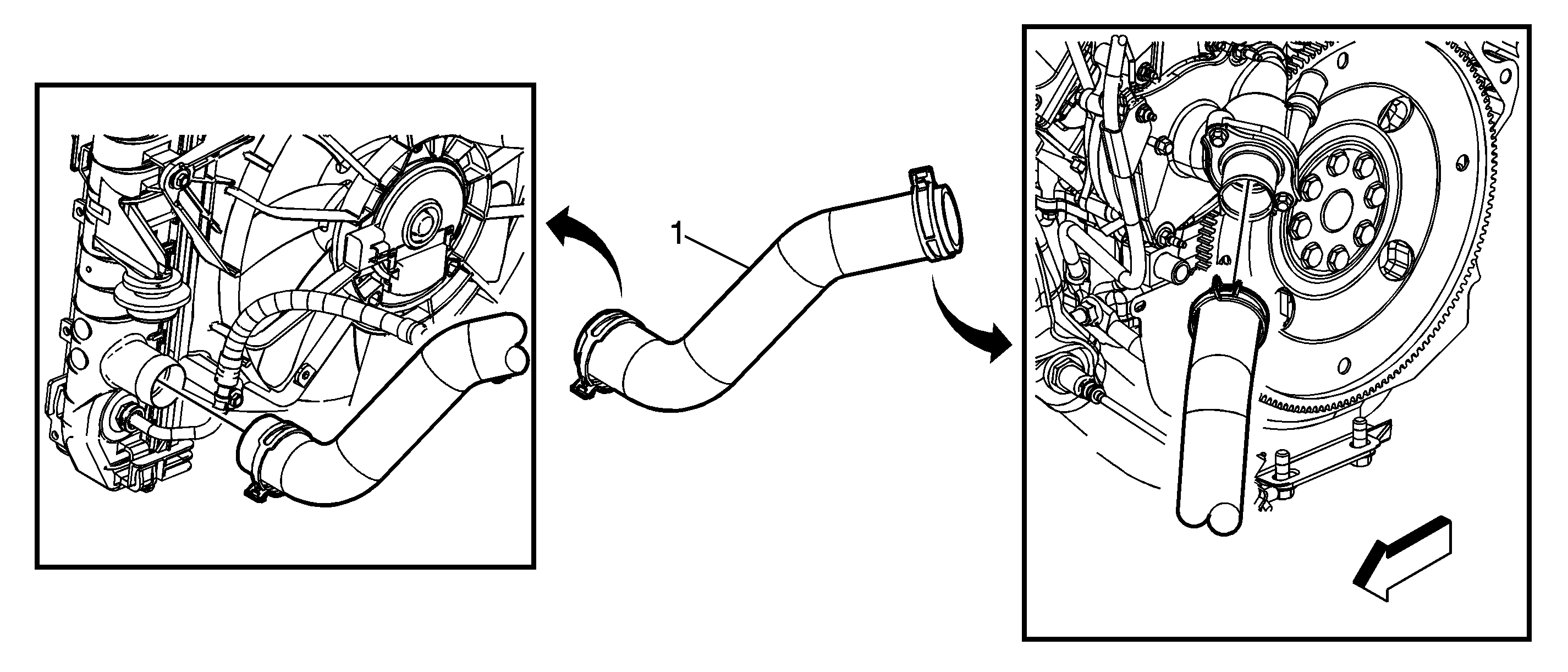 1