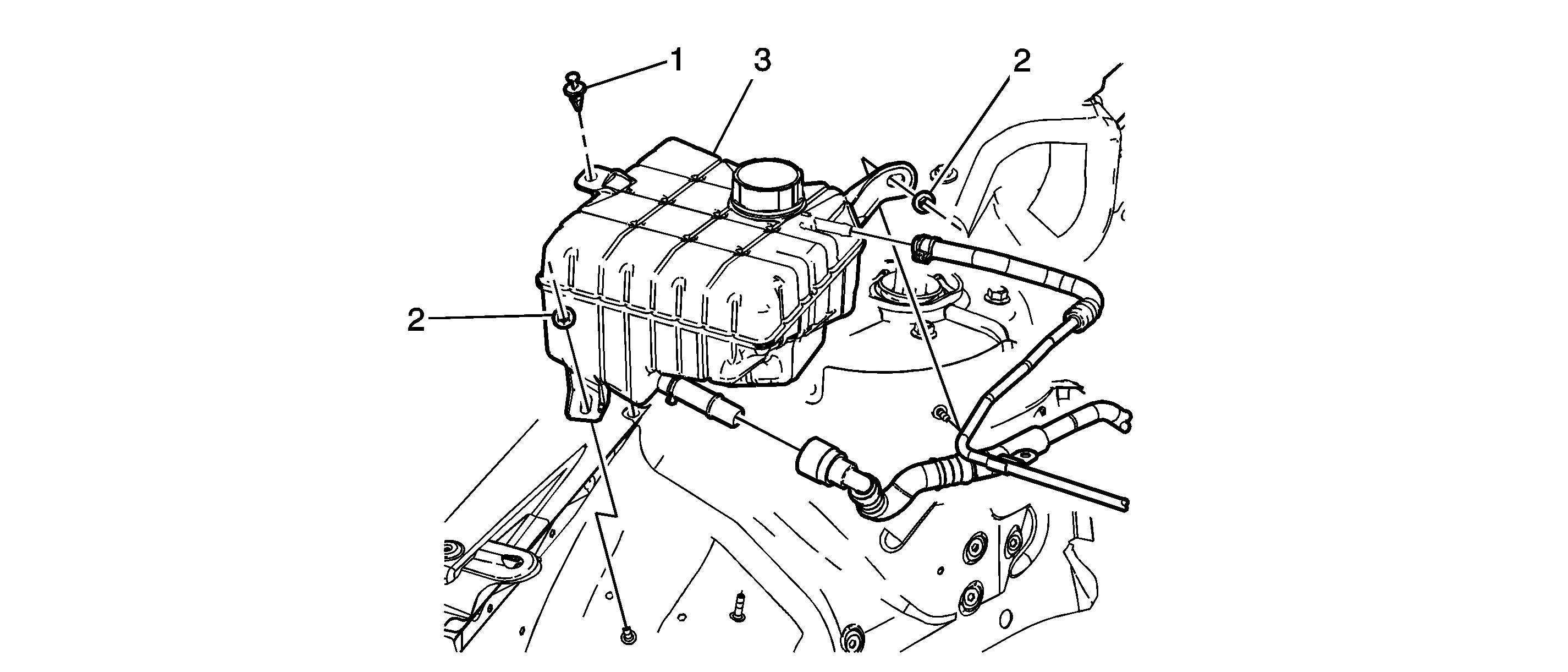 1
3
2
2