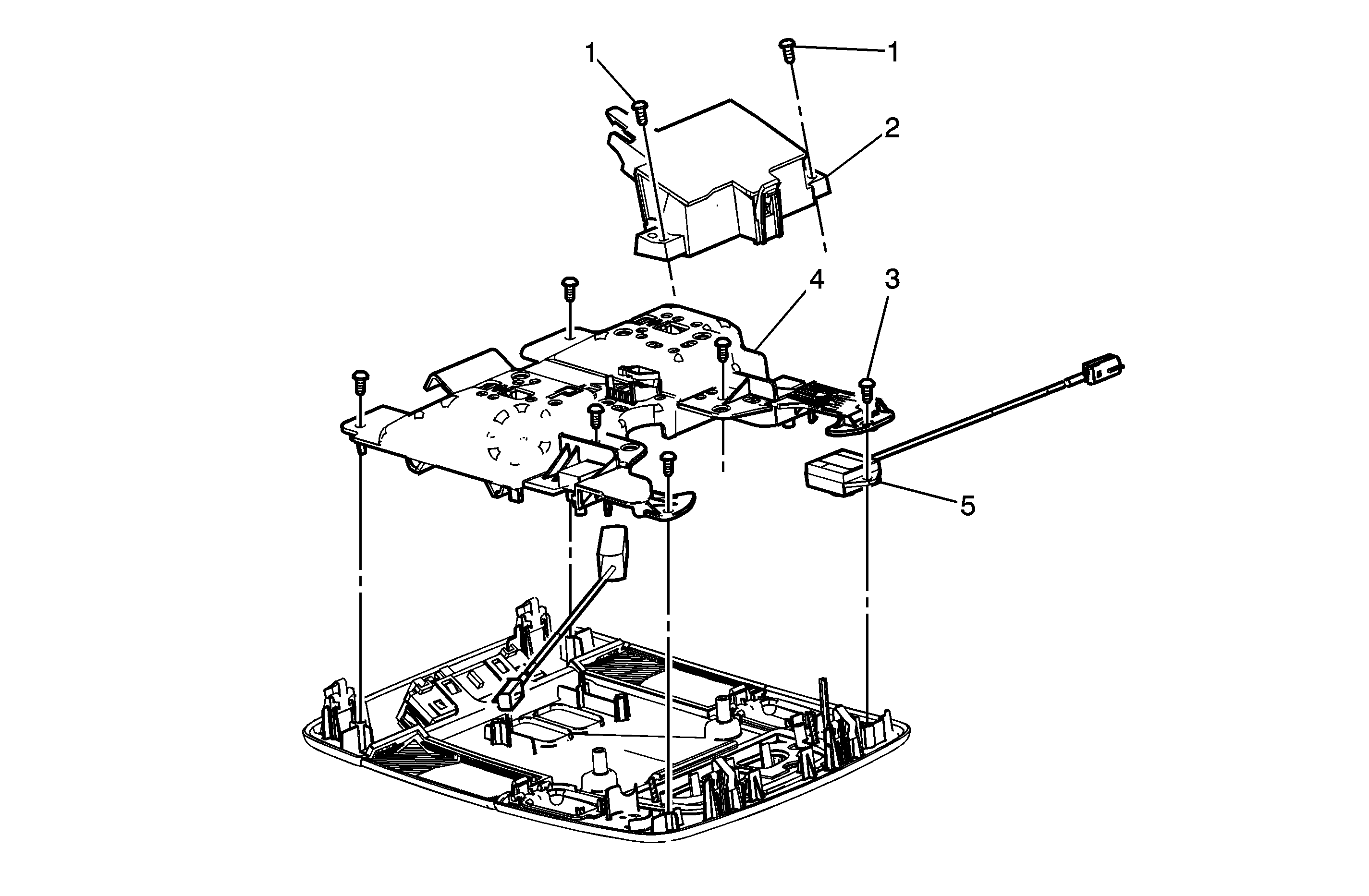 1
1
2
4
3
5