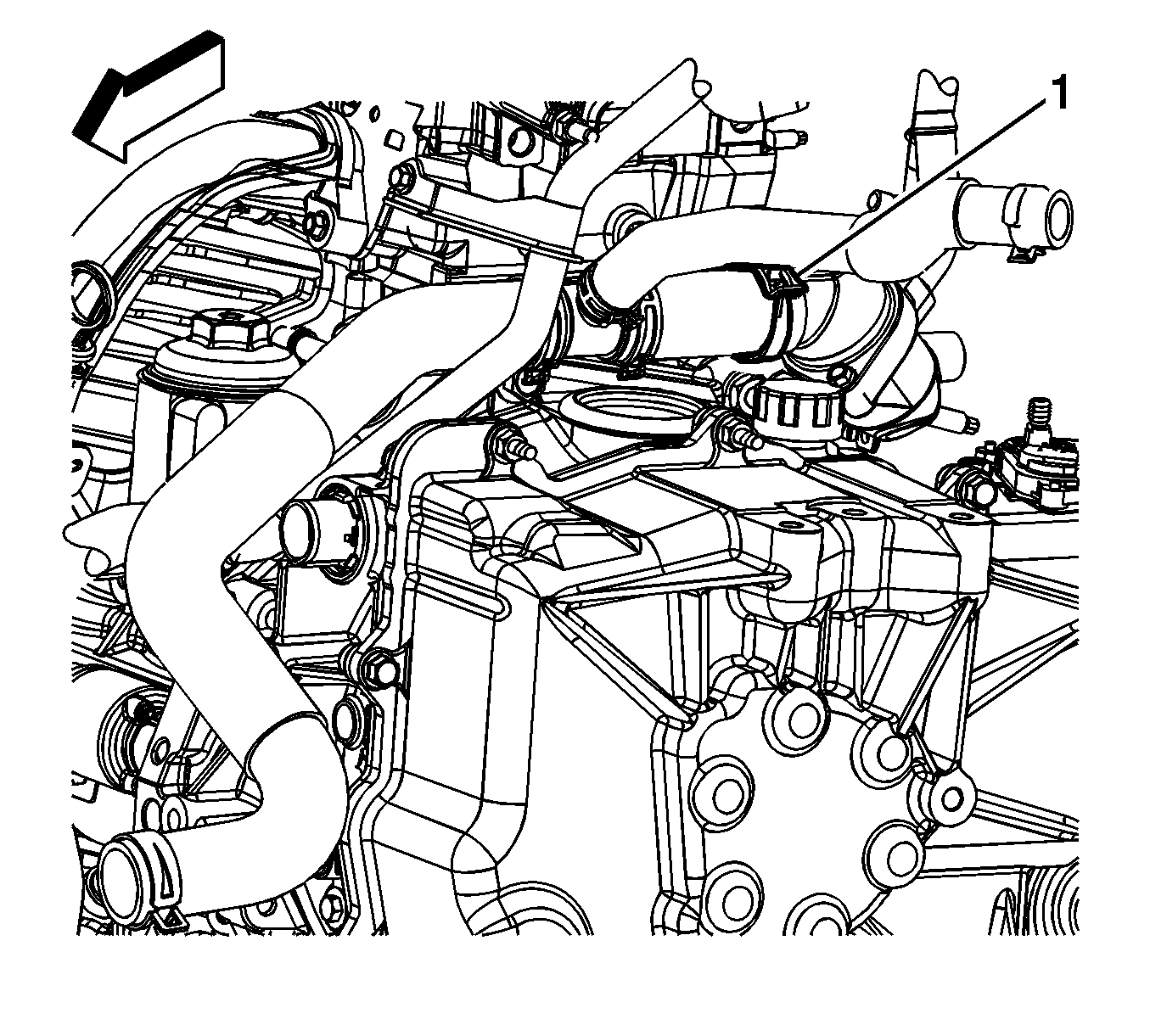 1