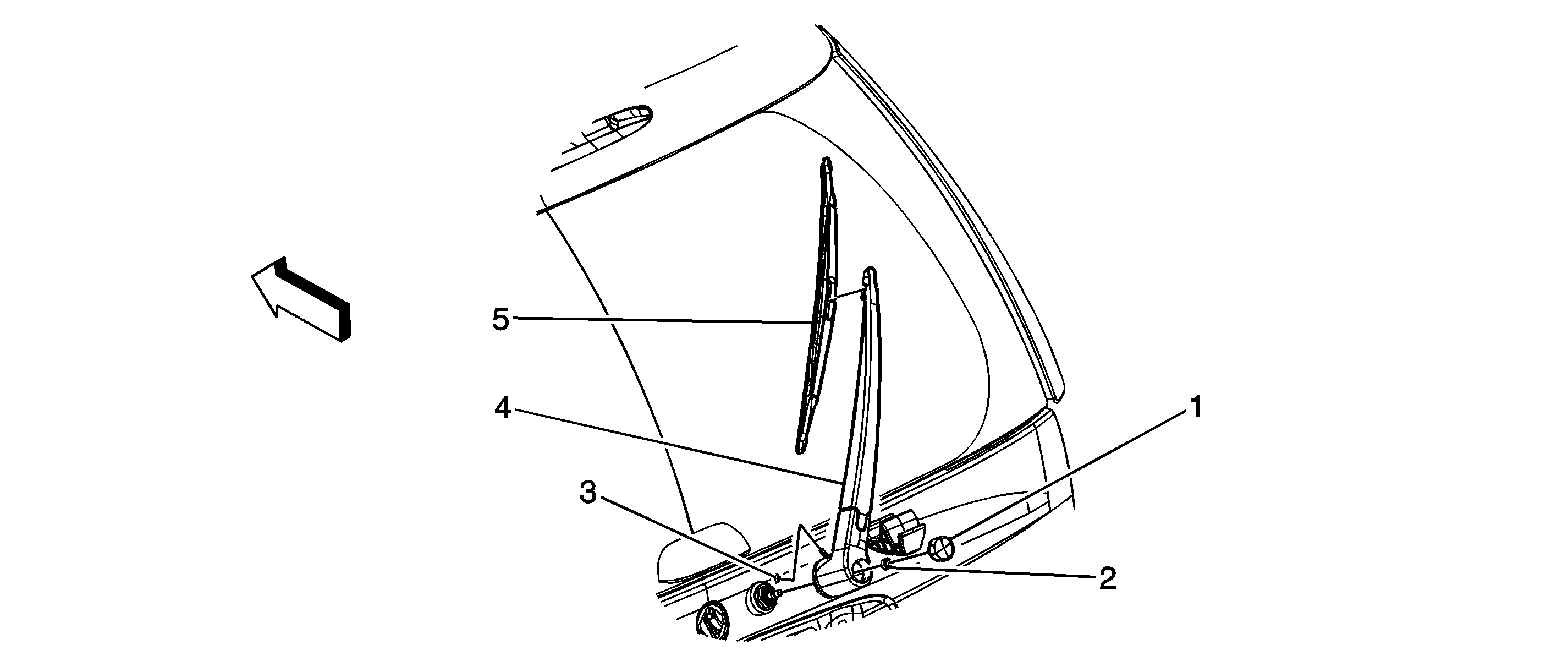 5
4
1
3
2