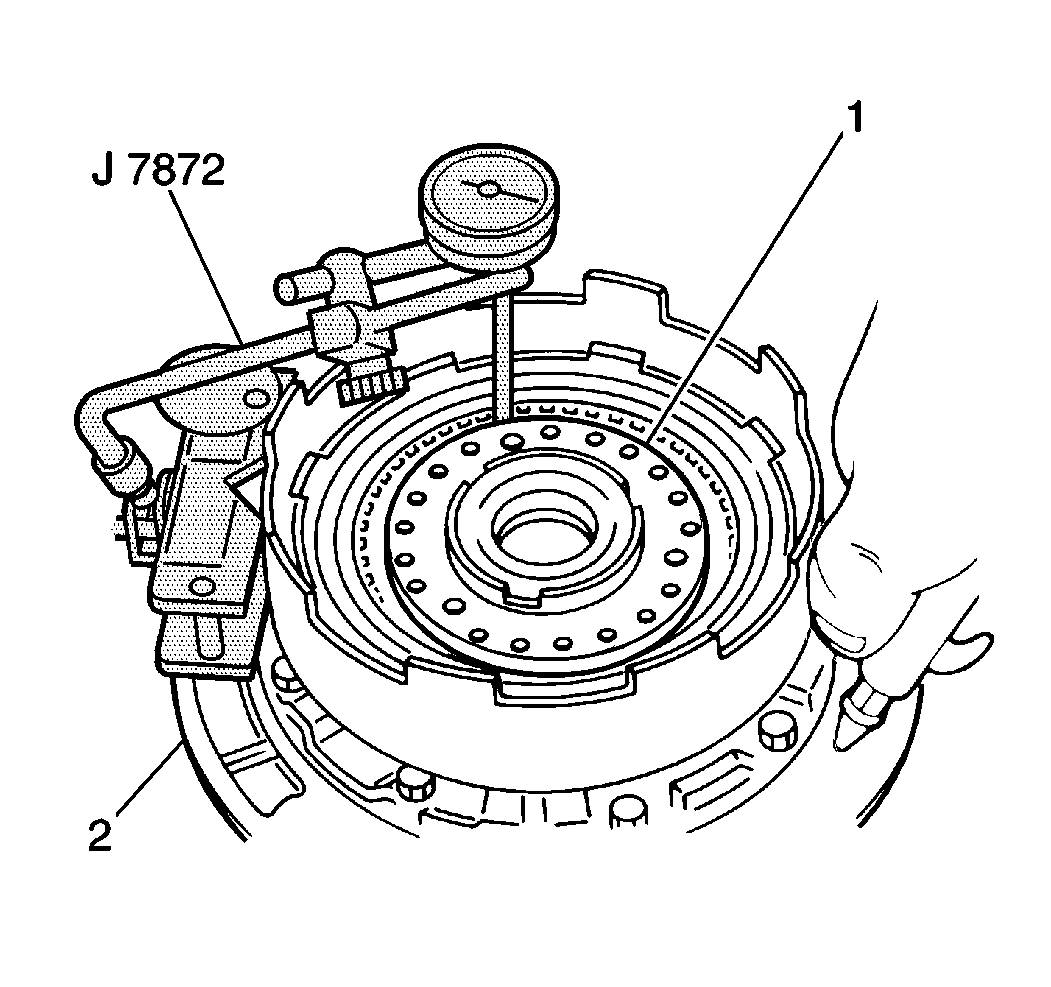 J 7872

1

2