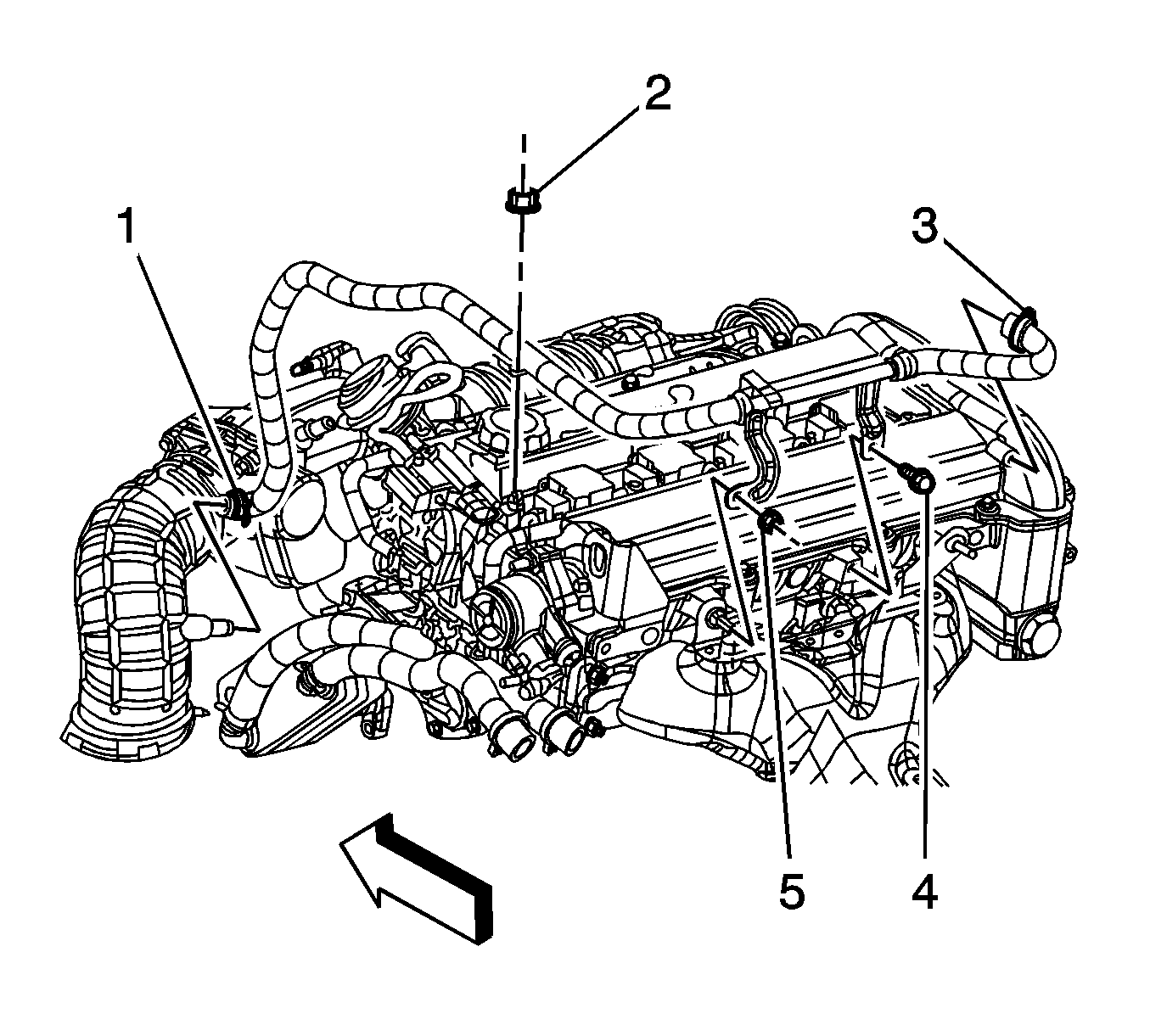 2
1
3
5
4