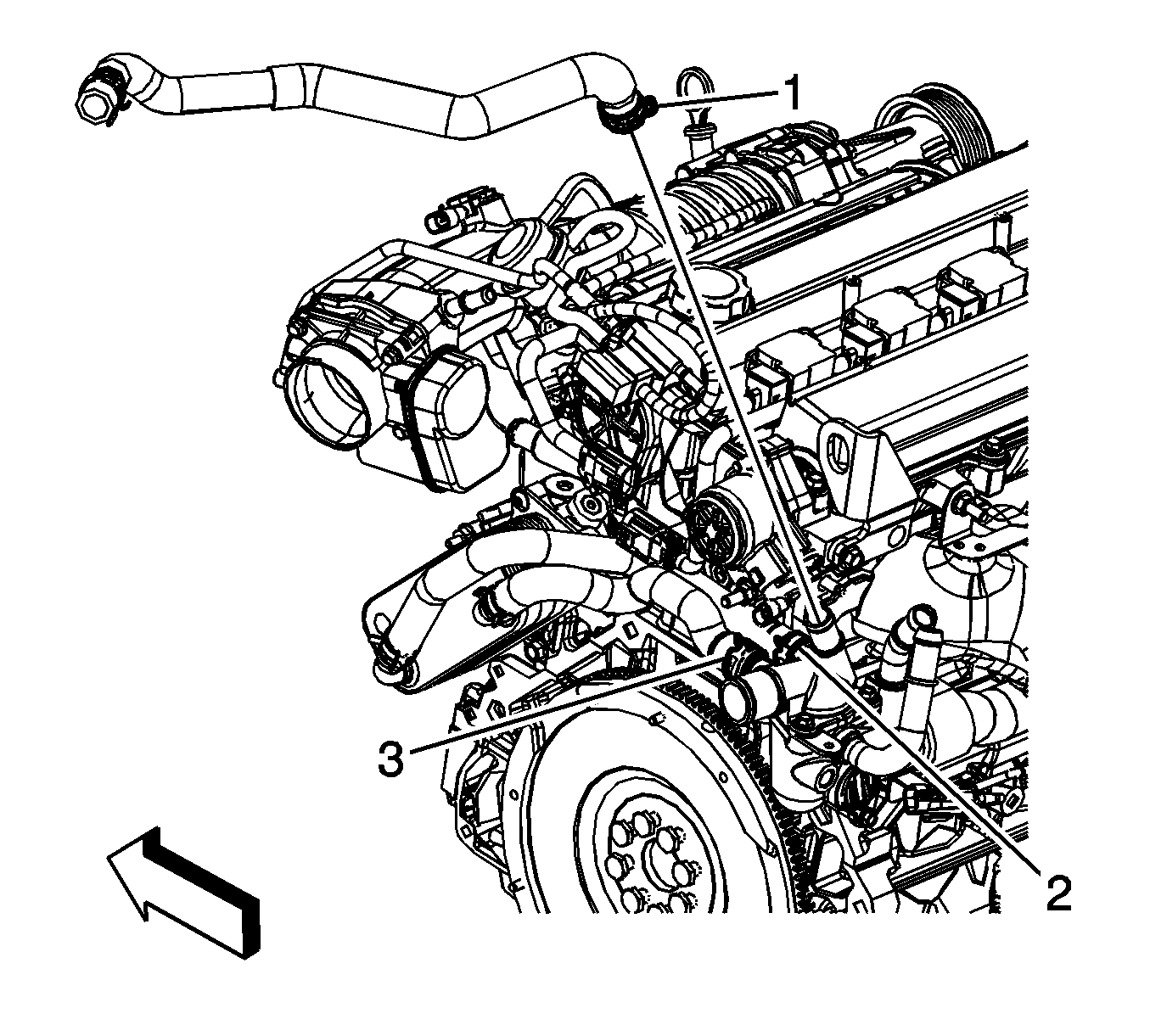 1
3
2