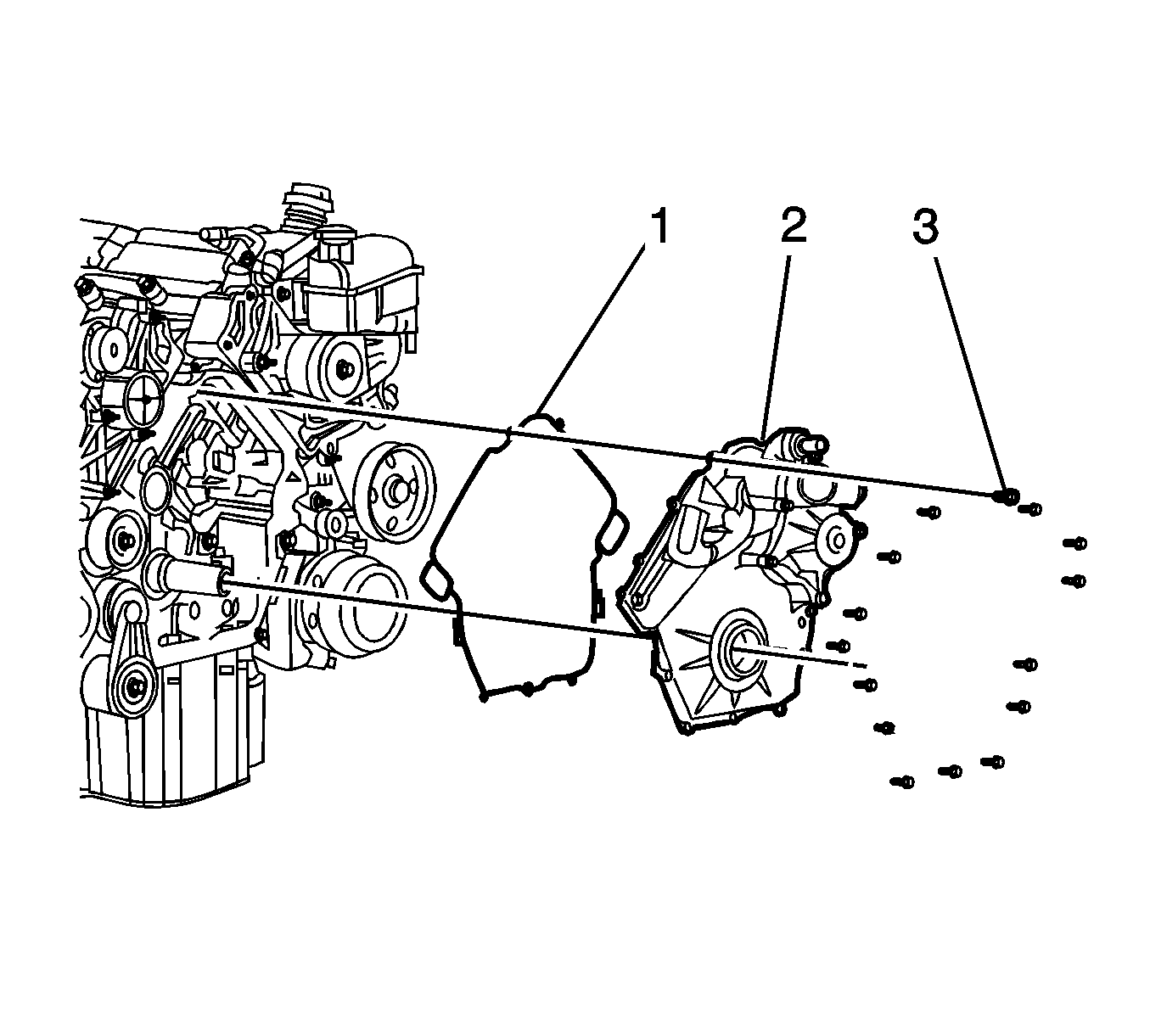 1
2
3