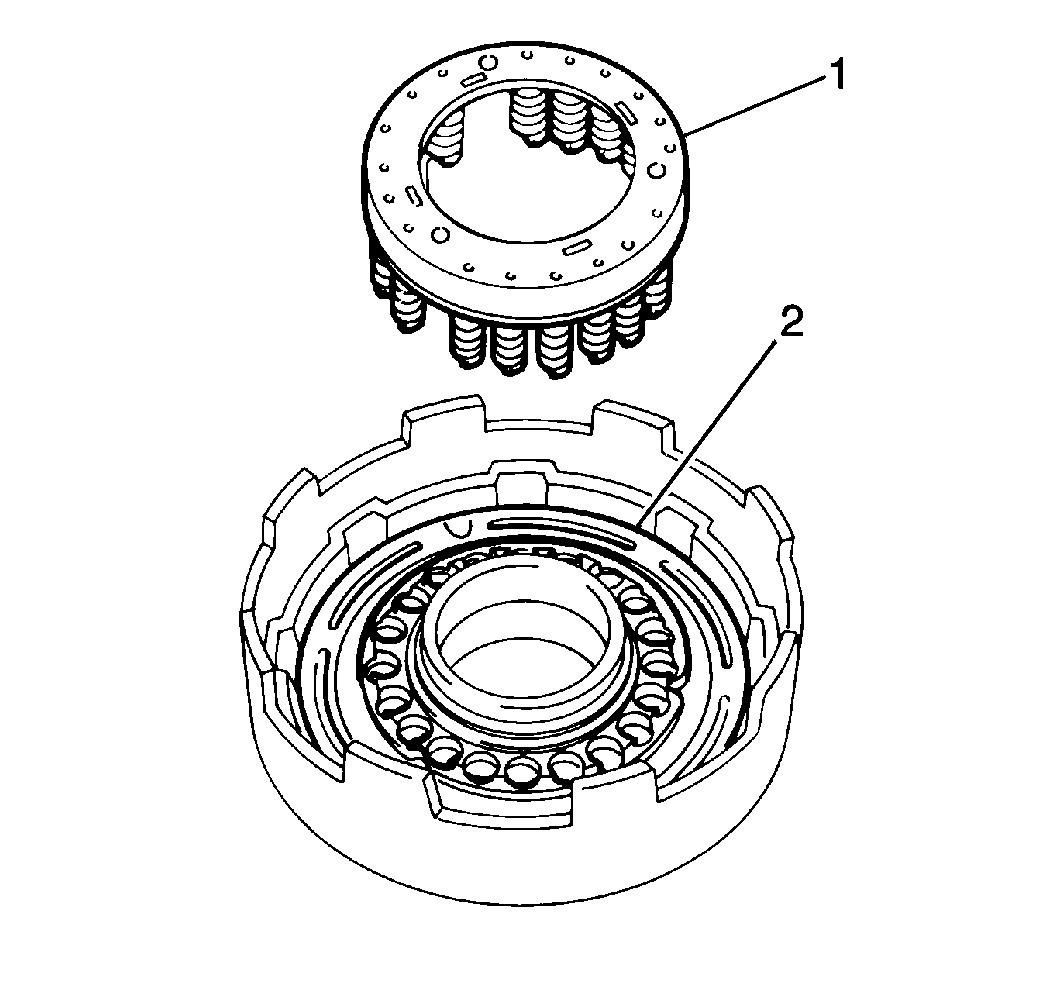 1
2