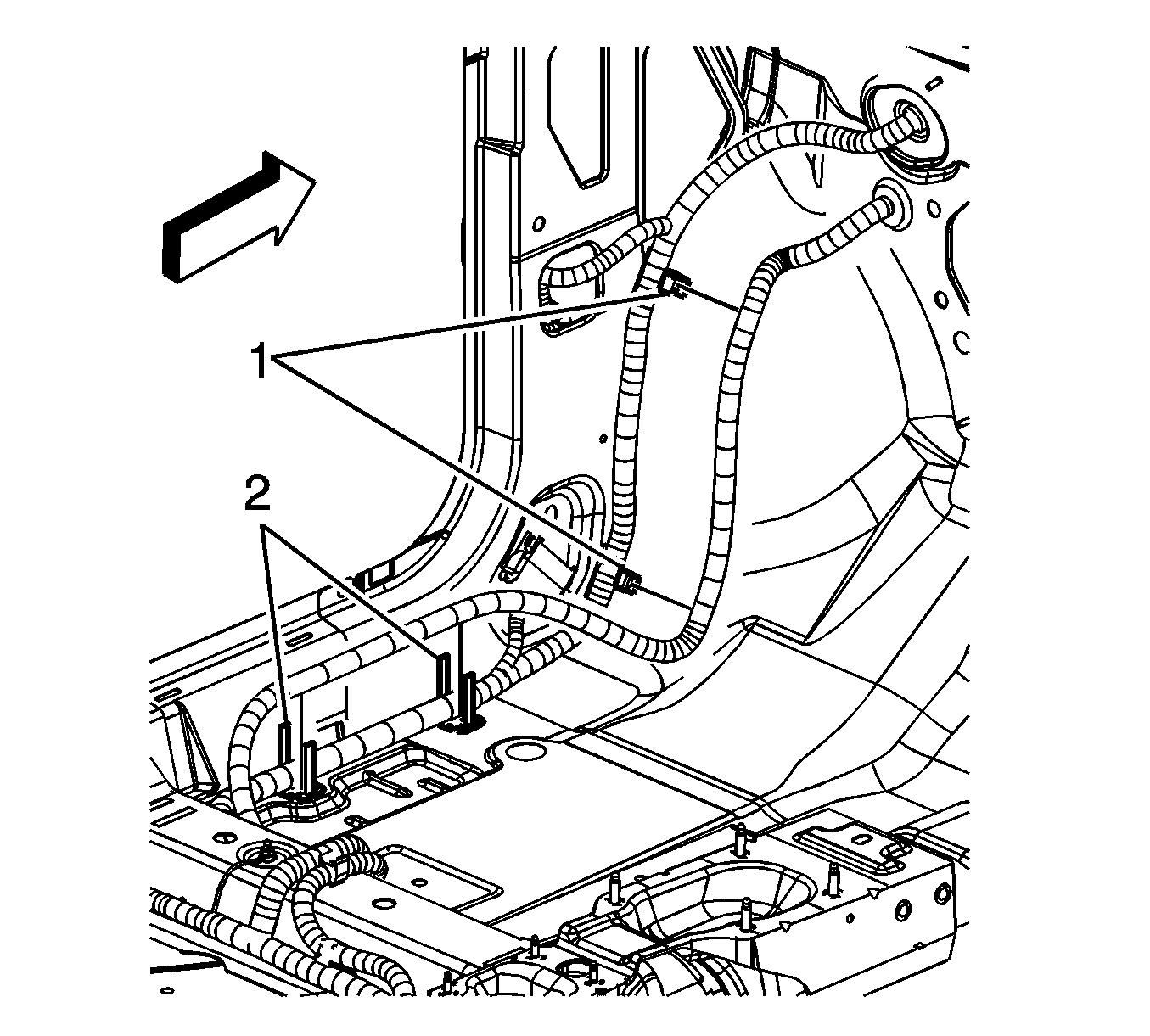 1
2