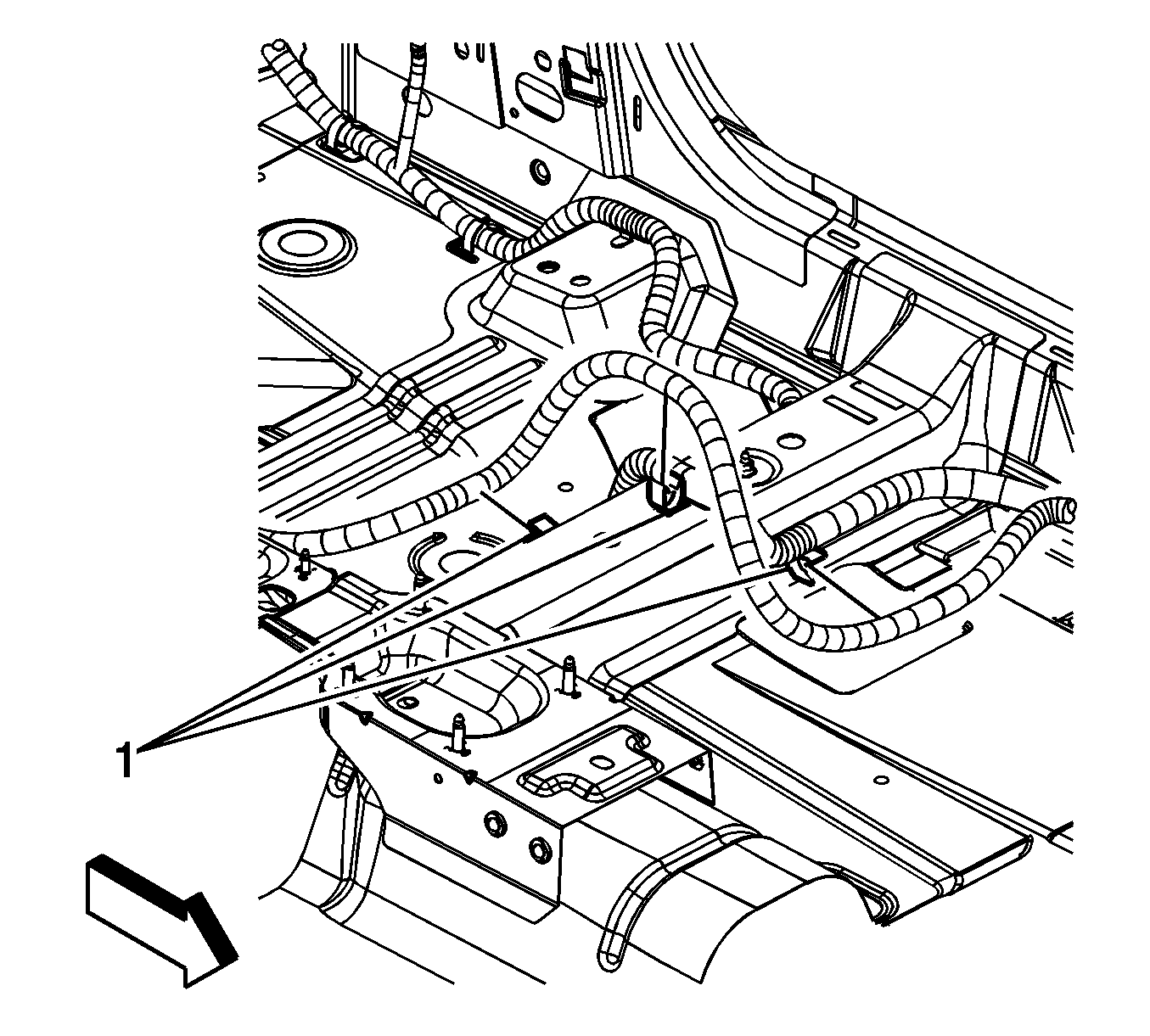 1