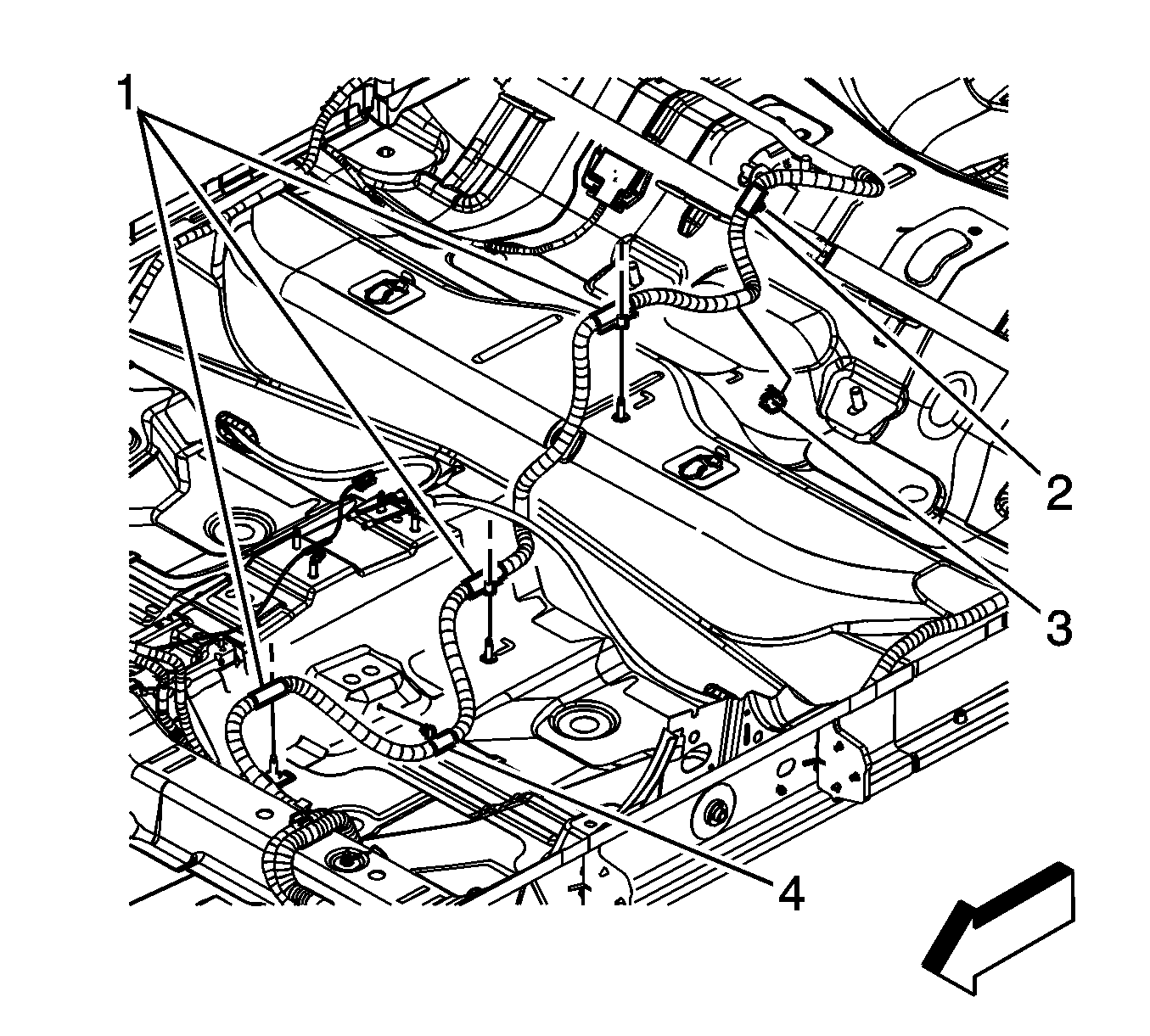 1
2
3
4