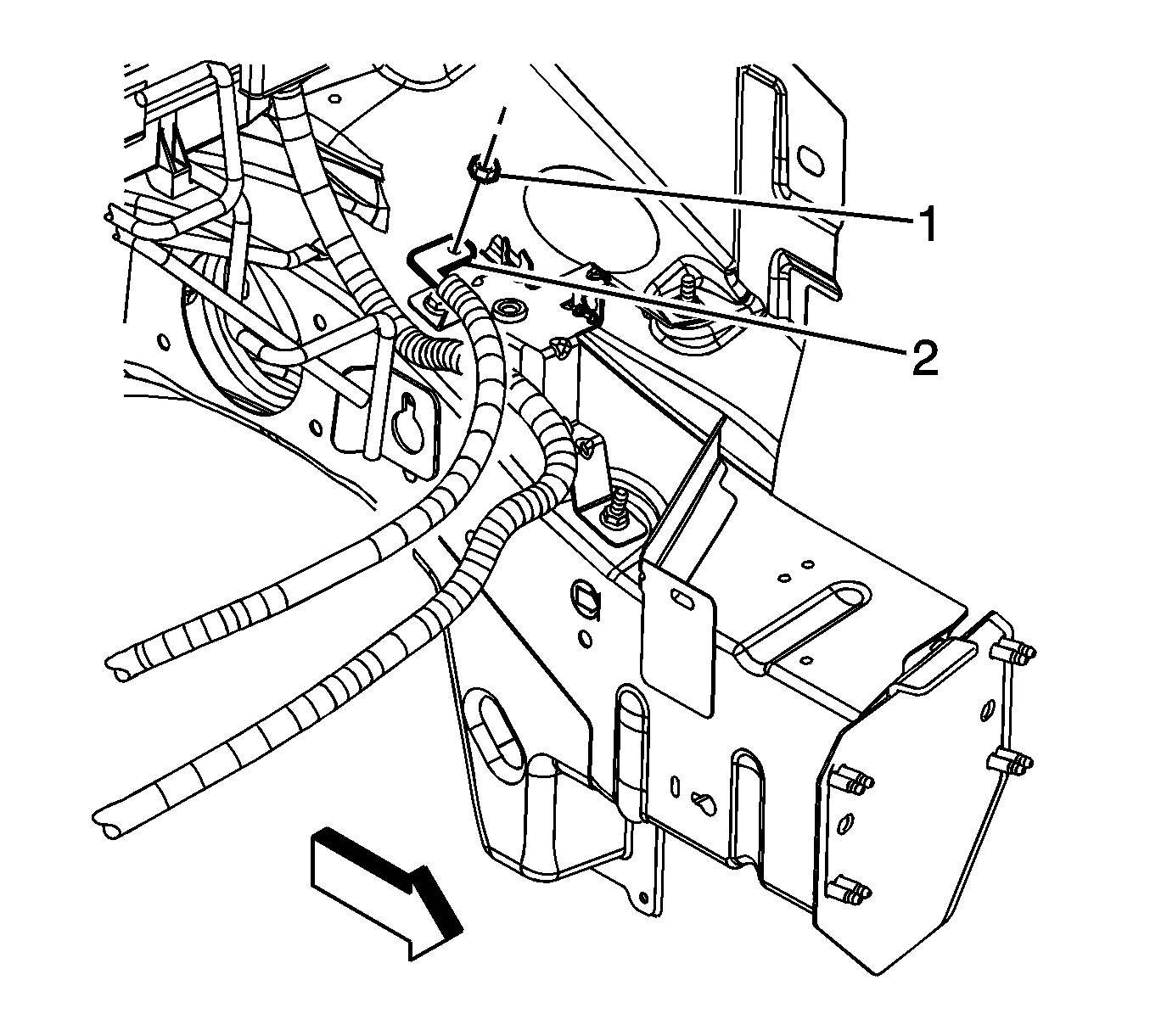 1
2