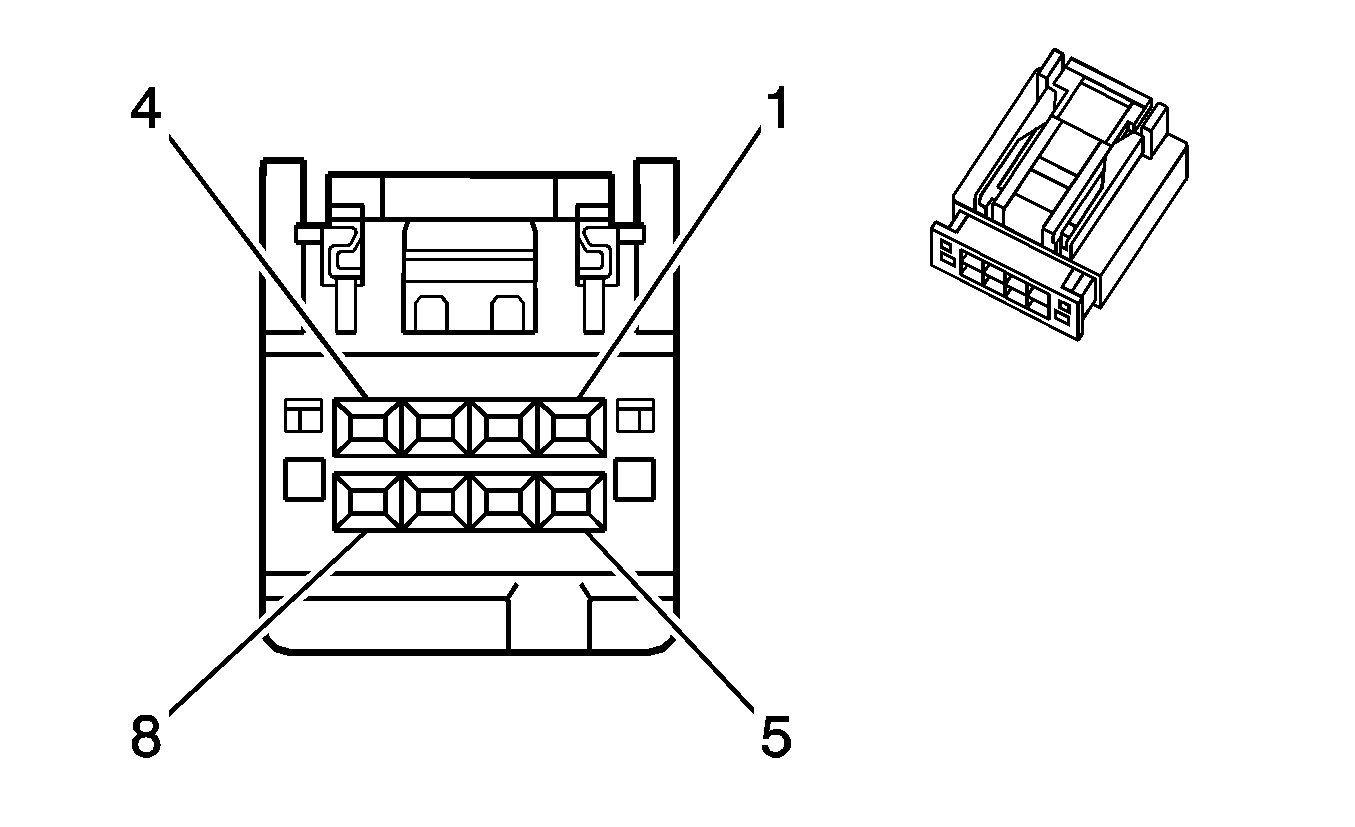 4
1
8
5