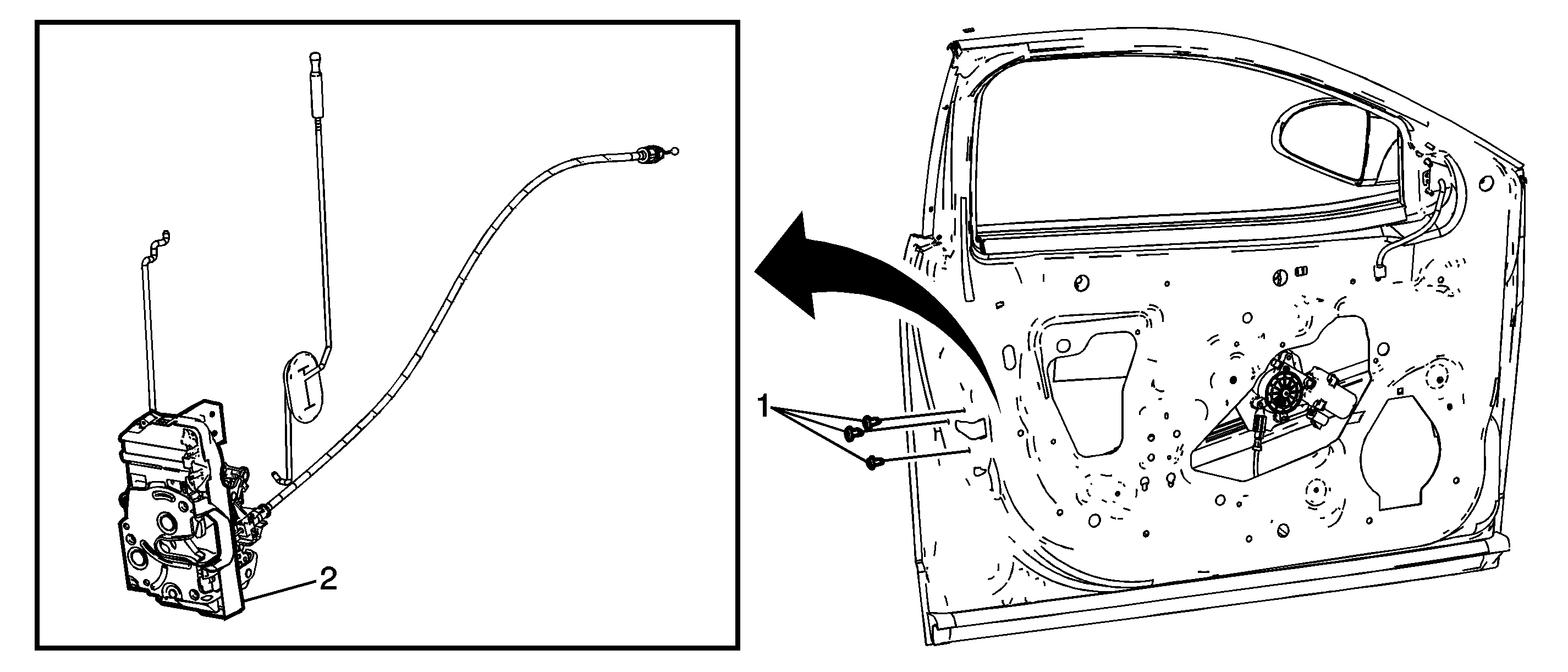 2

1