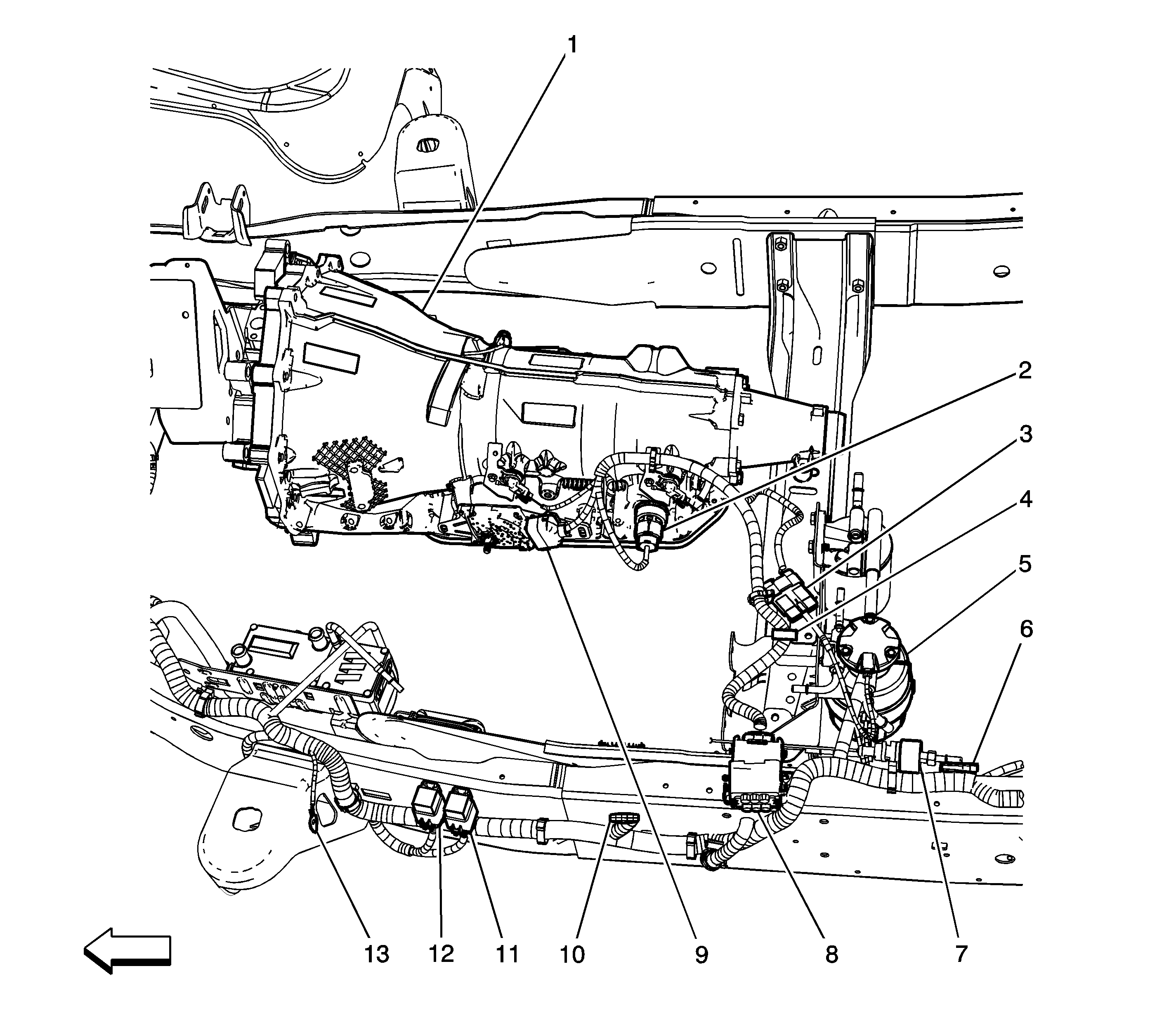 1
2
3
4
5
6
13
12
11
10
9
8
7